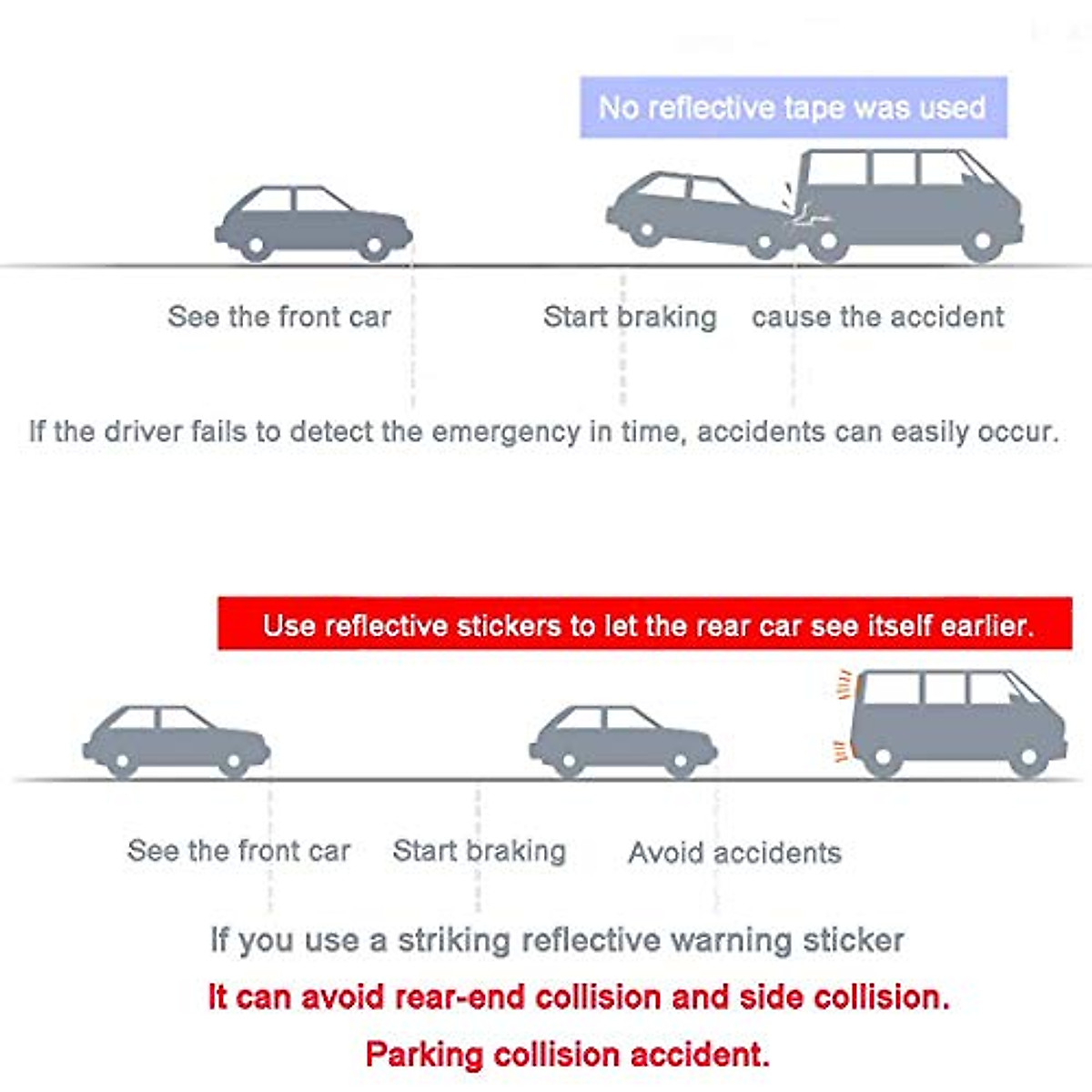 No reflective tape was used

See the front car

Start braking

cause the accident

If the driver fails to detect the emergency in time, accidents can easily occur.

Use reflective stickers to let the rear car see itself earlier.

See the front car

Start braking

Avoid accidents

If you use a striking reflective warning sticker

It can avoid rear-end collision and side collision.

Parking collision accident.