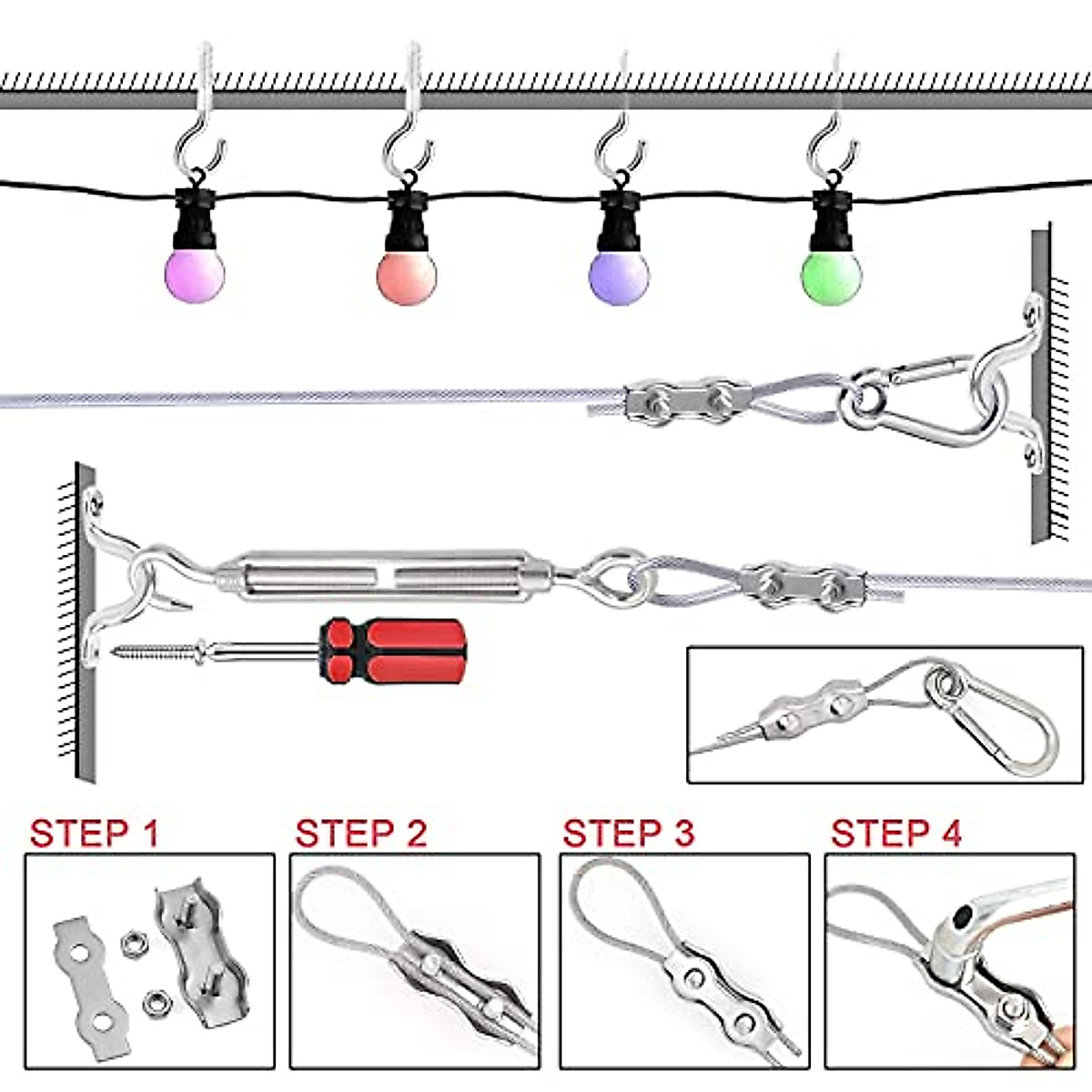 STEP 1
STEP 2
STEP 3
STEP 4