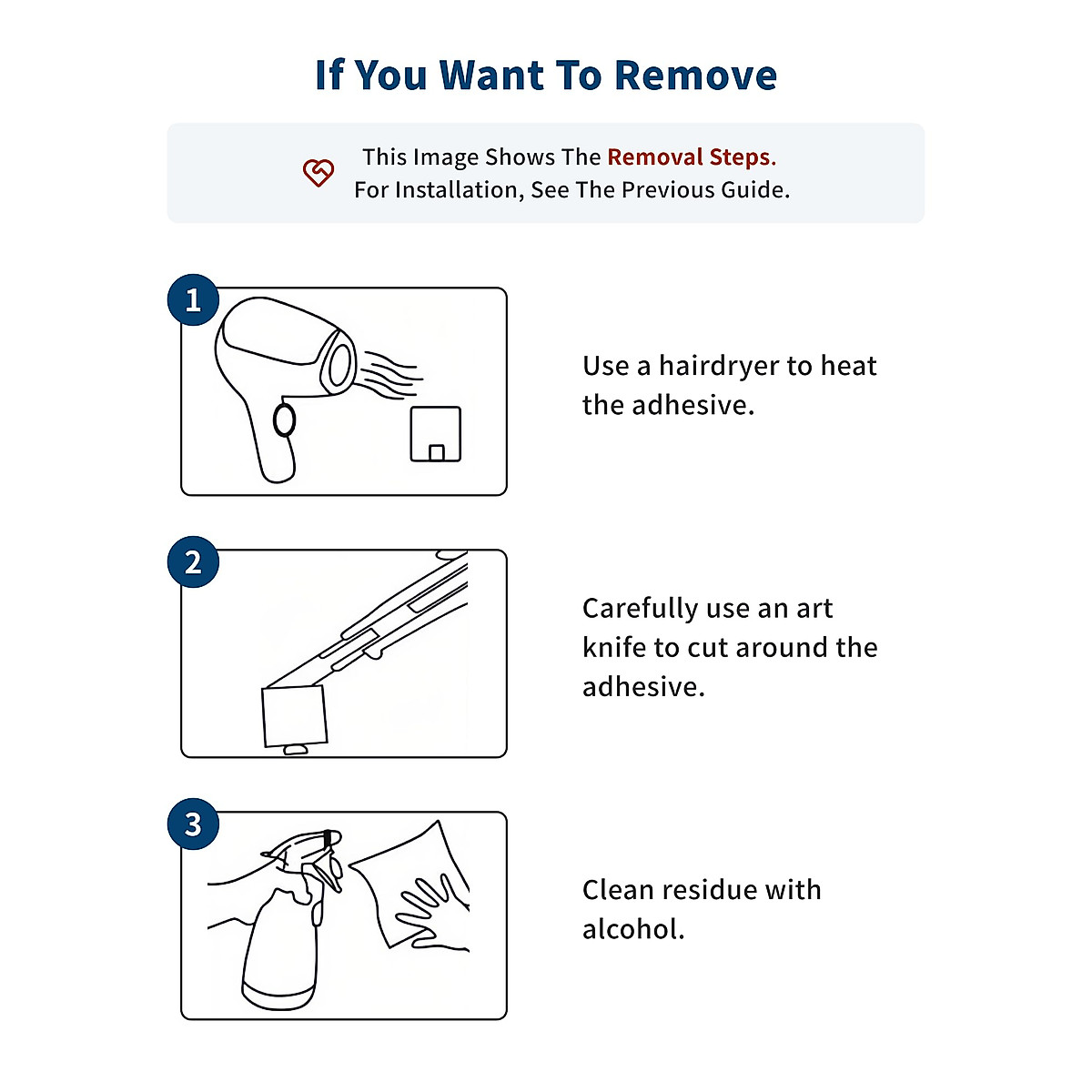 If You Want To Remove

This Image Shows The Removal Steps.
For Installation, See The Previous Guide.

1

Use a hairdryer to heat the adhesive.

2

Carefully use an art knife to cut around the adhesive.

3

Clean residue with alcohol.