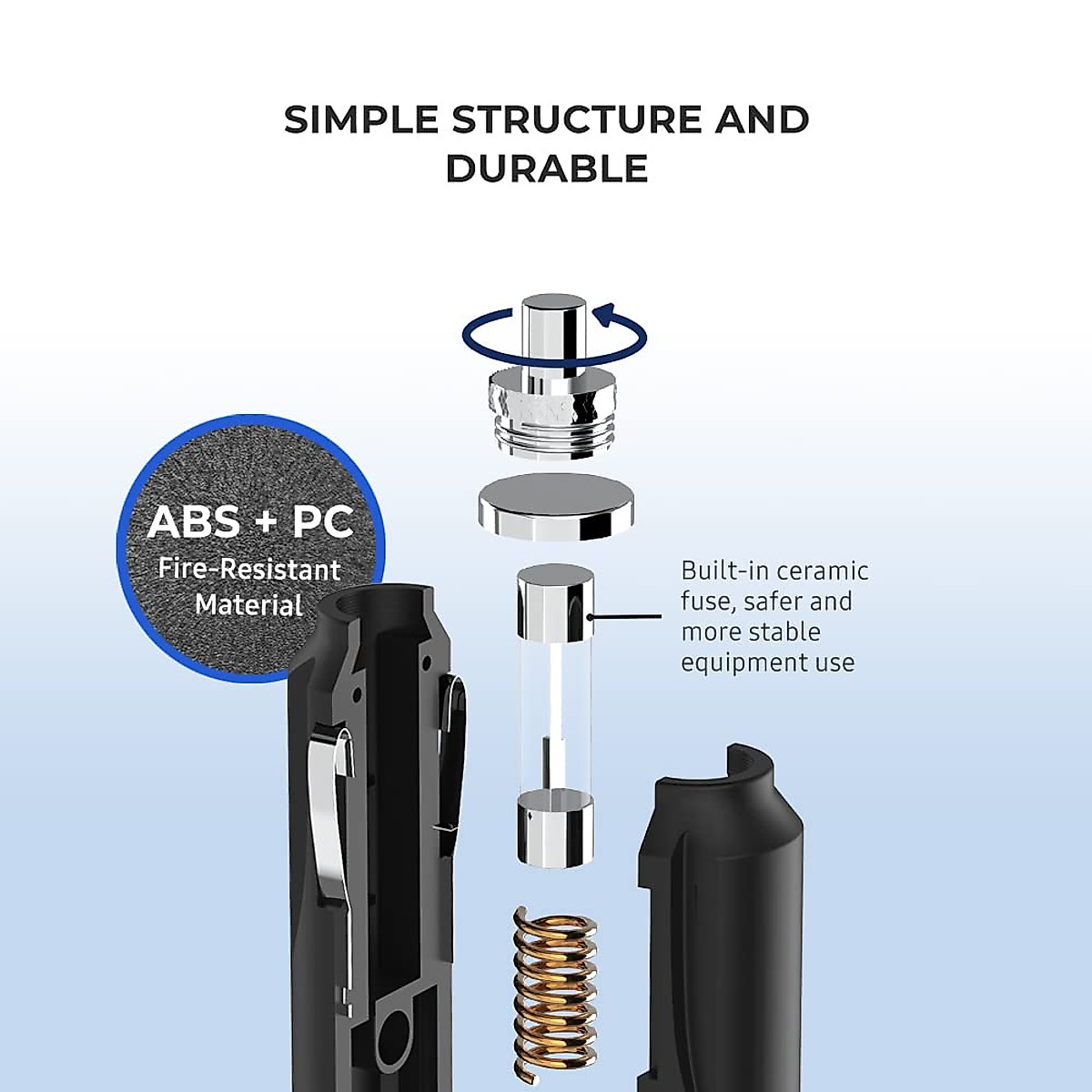 SIMPLE STRUCTURE AND DURABLE

ABS + PC
Fire-Resistant Material

Built-in ceramic fuse, safer and more stable equipment use