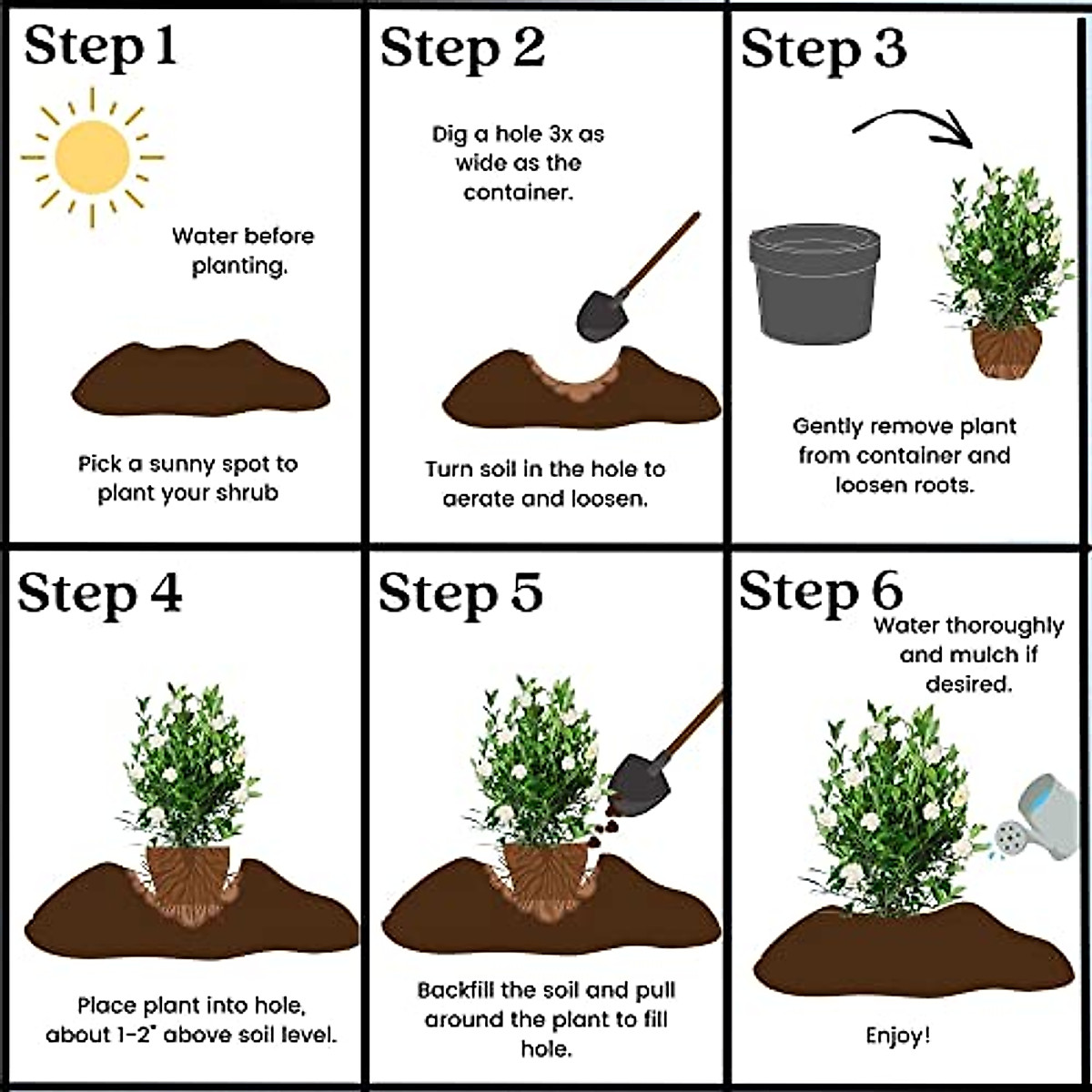 Step 1

Water before planting.

Pick a sunny spot to plant your shrub

Step 2

Dig a hole 3x as wide as the container.

Turn soil in the hole to aerate and loosen.

Step 3

Gently remove plant from container and loosen roots.

Step 4

Place plant into hole, about 1-2" above soil level.

Step 5

Backfill the soil and pull around the plant to fill hole.

Step 6

Water thoroughly and mulch if desired.

Enjoy!