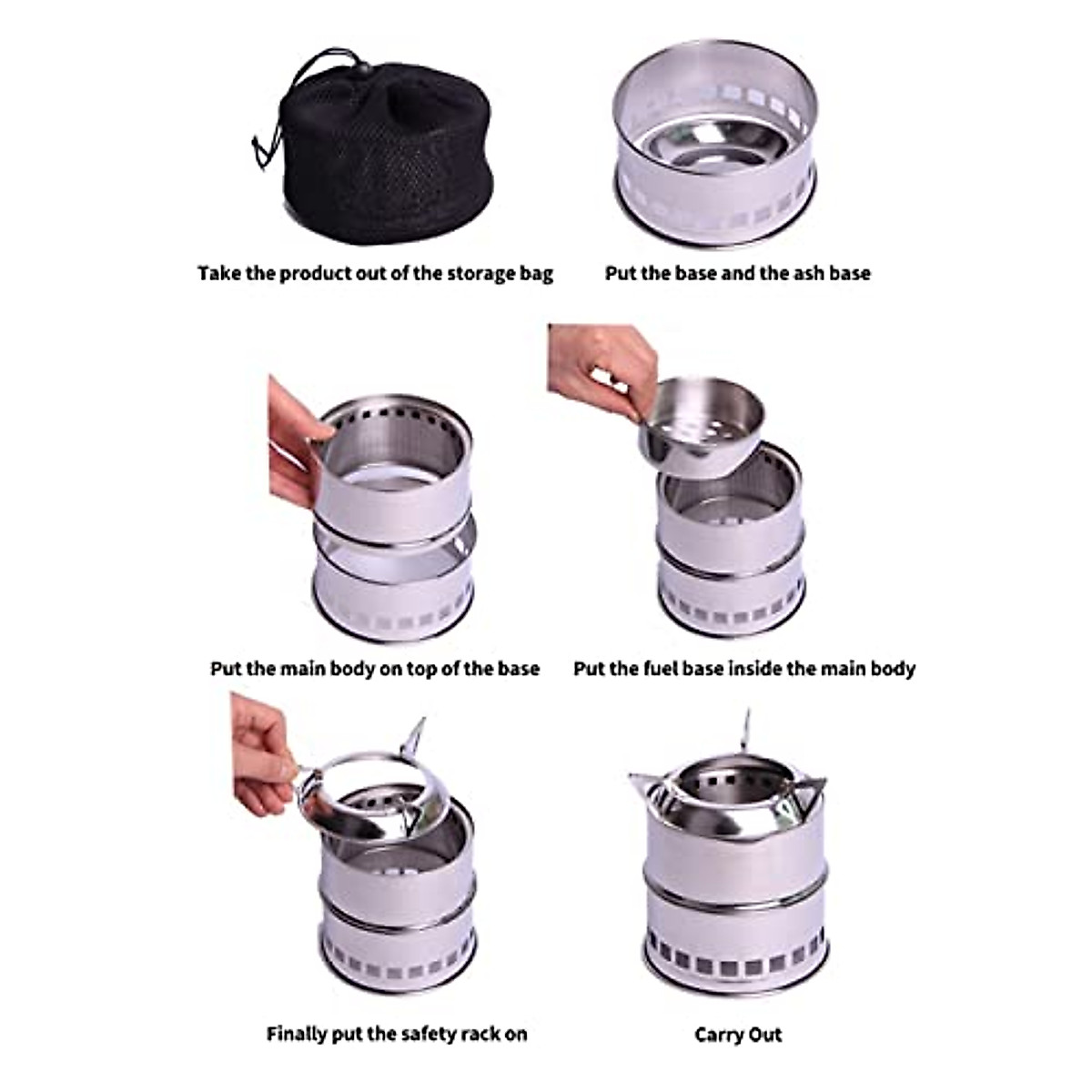 Take the product out of the storage bag

Put the base and the ash base

Put the main body on top of the base

Put the fuel base inside the main body

Finally put the safety rack on

Carry Out