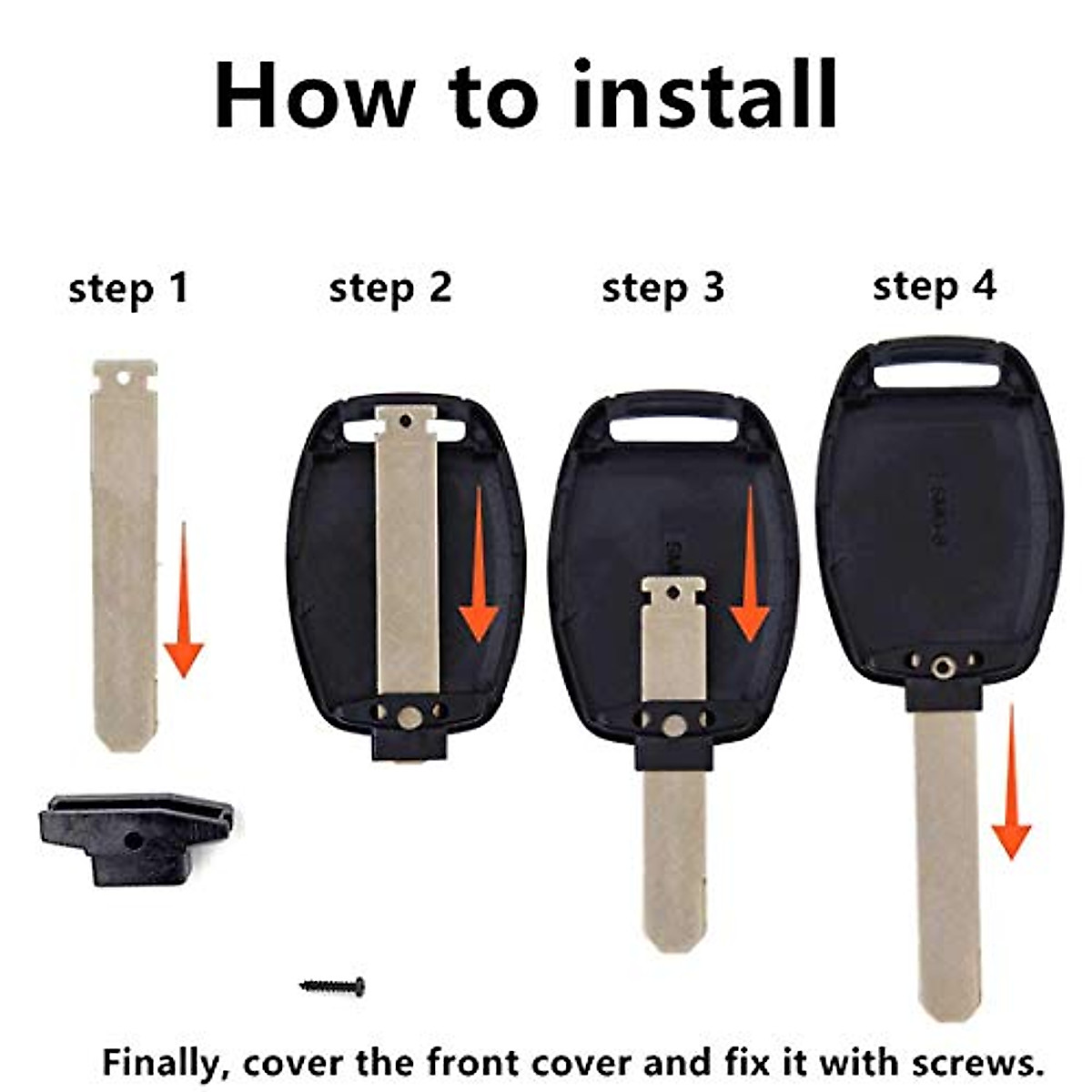 How to install

step 1

step 2

step 3

step 4

Finally, cover the front cover and fix it with screws.