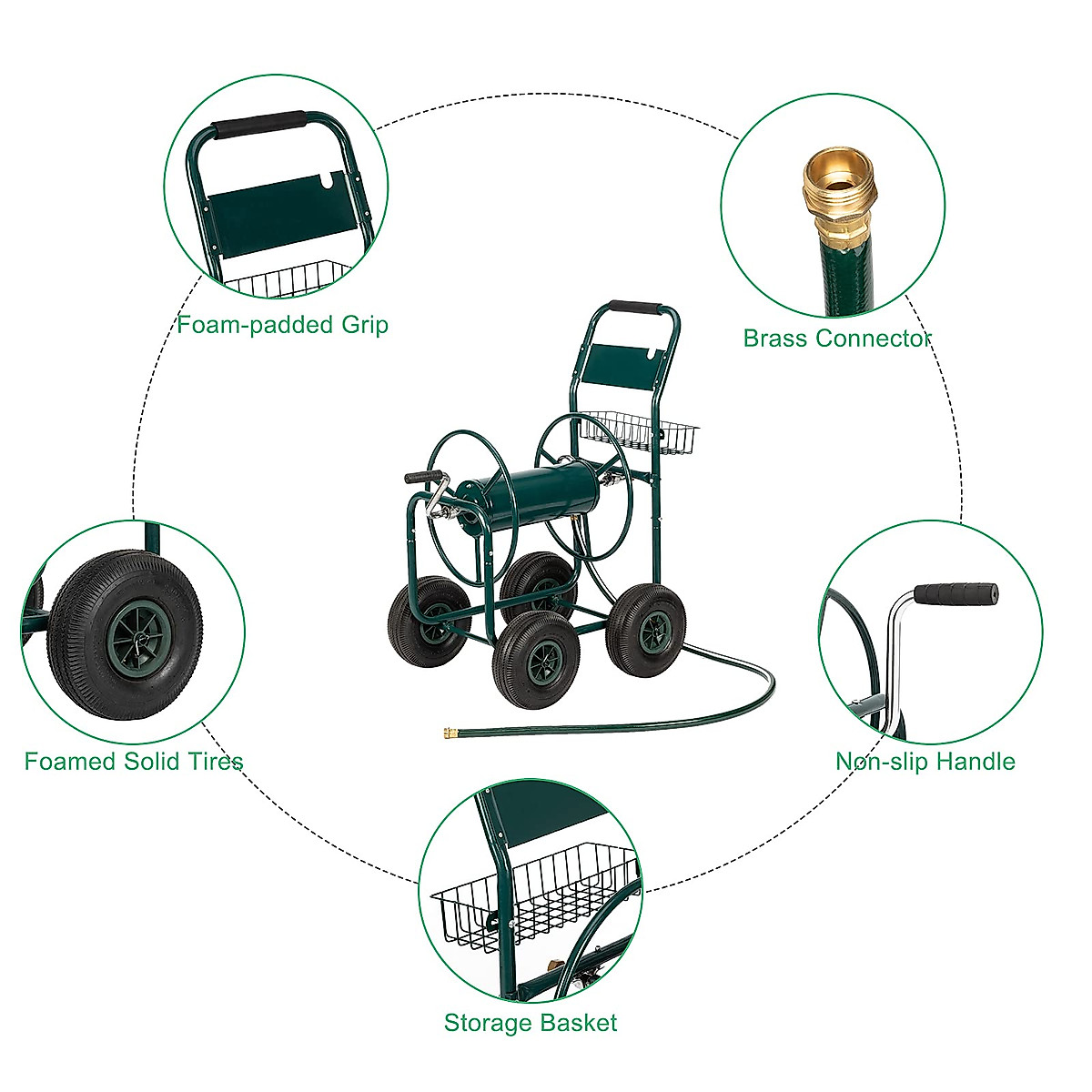 Foam-padded Grip

Brass Connector

Foamed Solid Tires

Non-slip Handle

Storage Basket