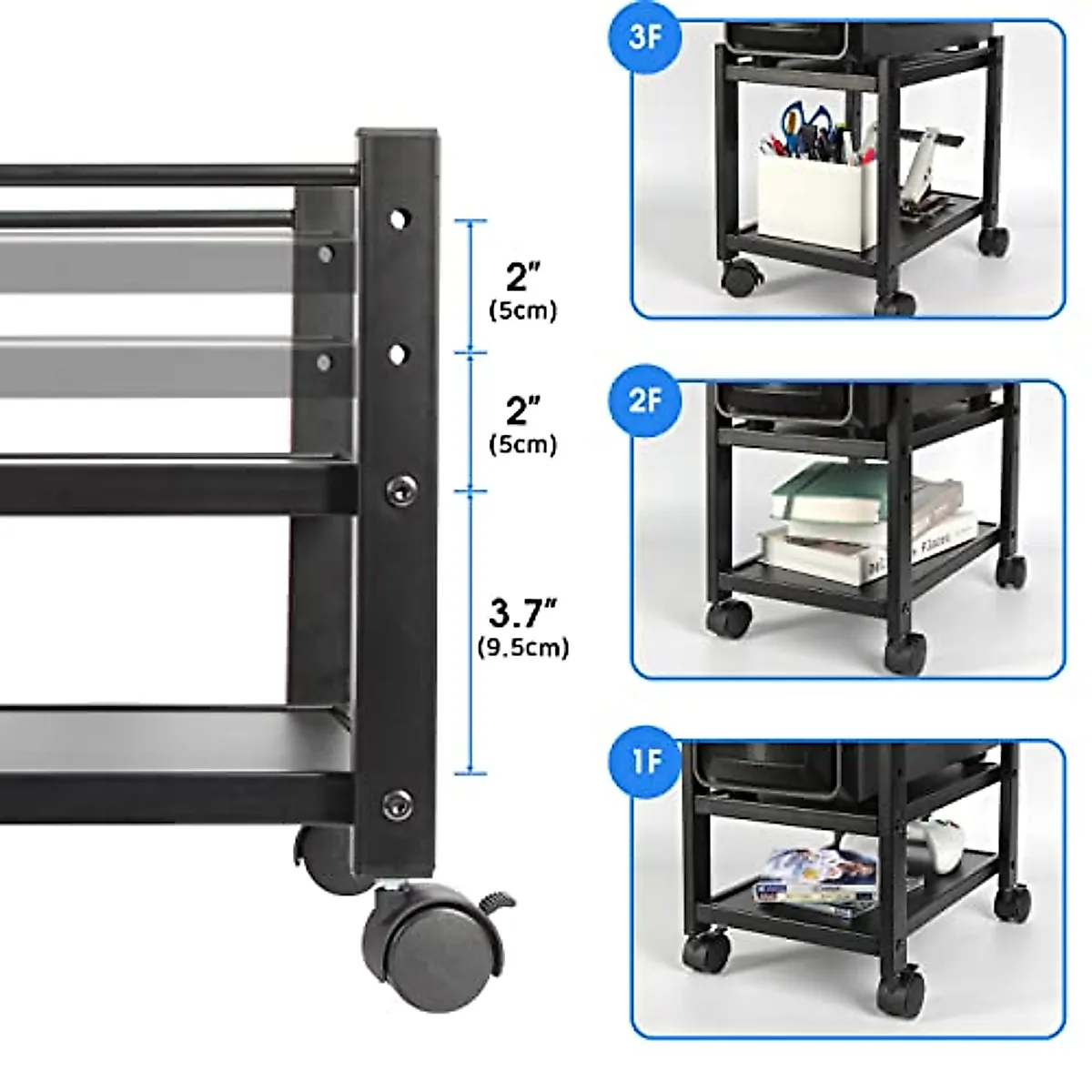 2″
(5cm)

2″
(5cm)

3.7″
(9.5cm)

3F

2F

1F