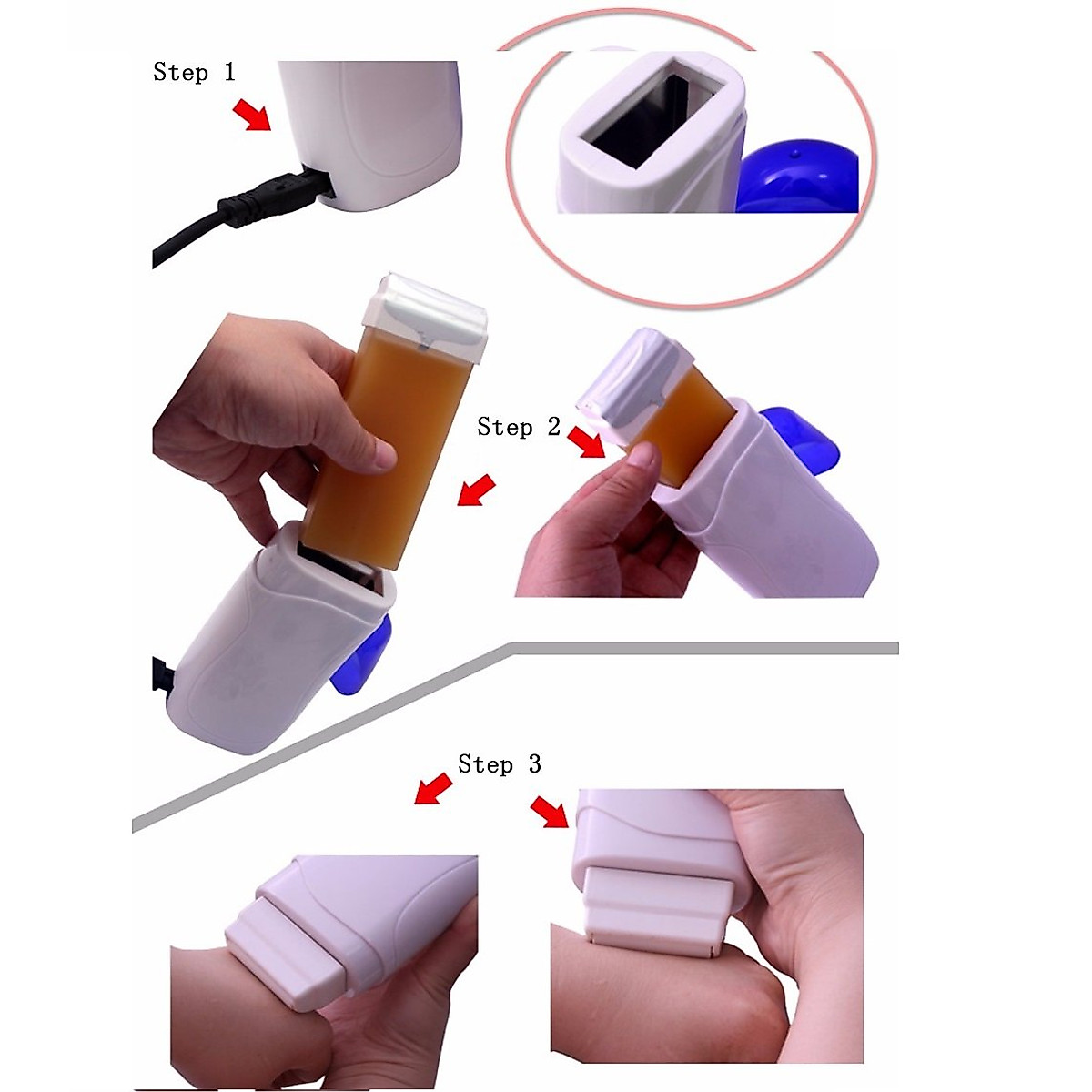 Step 1

Step 2

Step 3