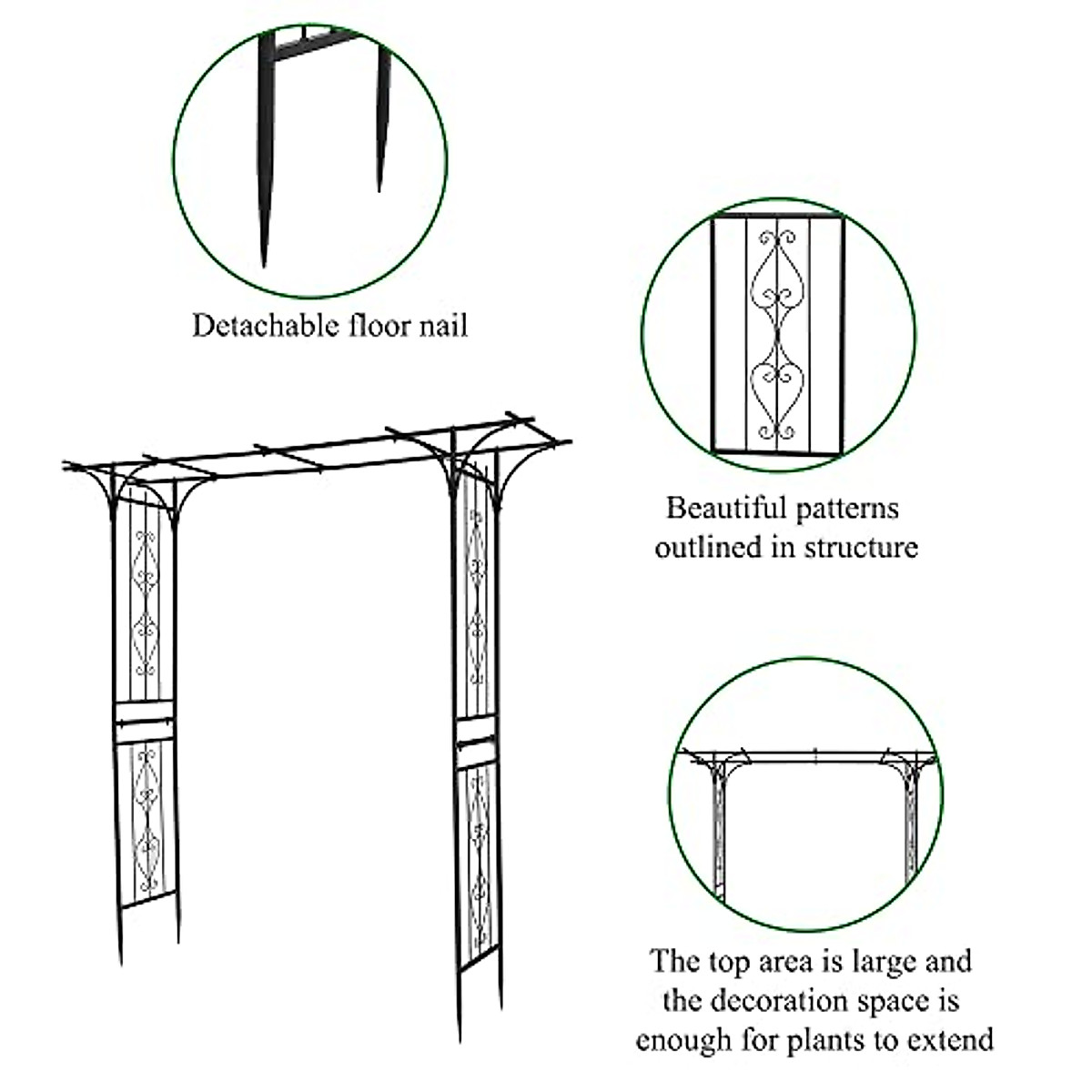 Detachable floor nail

Beautiful patterns outlined in structure

The top area is large and the decoration space is enough for plants to extend