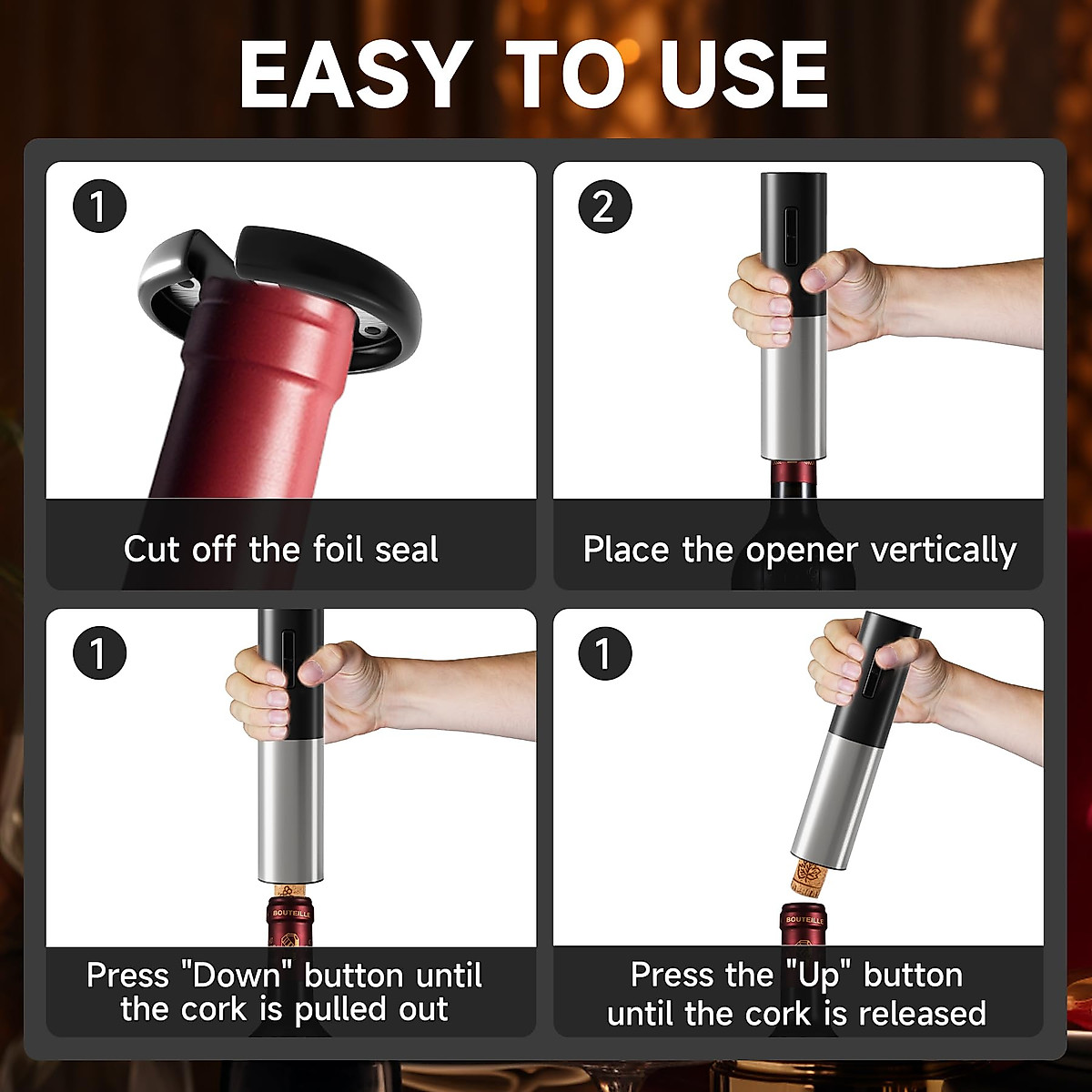 EASY TO USE

1

Cut off the foil seal

2

Place the opener vertically

1

BOUTEILLE

Press "Down" button until the cork is pulled out

1

BOUTEILLE

Press the "Up" button until the cork is released