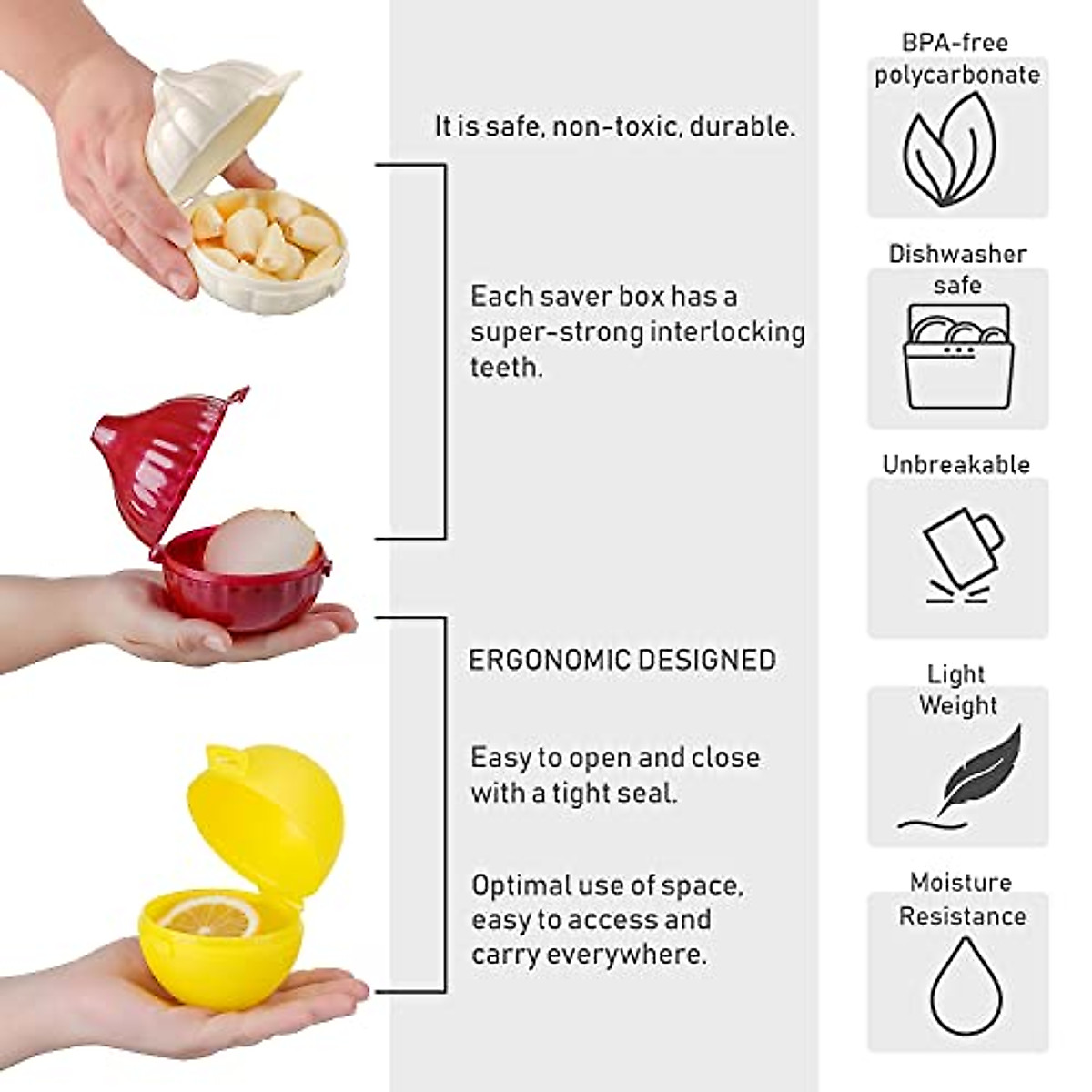 It is safe, non-toxic, durable.

Each saver box has a super-strong interlocking teeth.

ERGONOMIC DESIGNED

Easy to open and close with a tight seal.

Optimal use of space, easy to access and carry everywhere.

BPA-free polycarbonate

Dishwasher safe

Unbreakable

Light Weight

Moisture Resistance