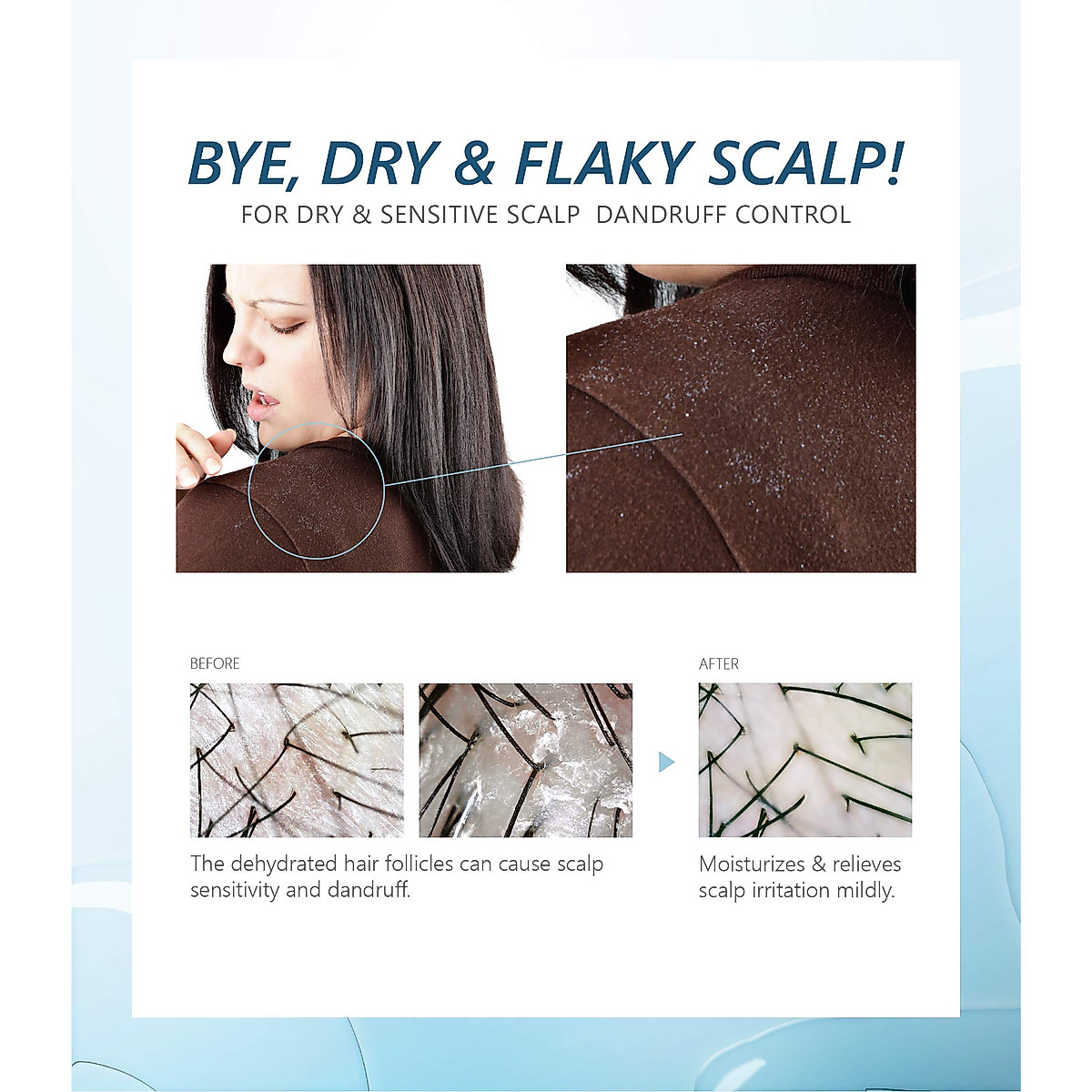 BYE, DRY & FLAKY SCALP!
FOR DRY & SENSITIVE SCALP DANDRUFF CONTROL

BEFORE

The dehydrated hair follicles can cause scalp sensitivity and dandruff.

AFTER

Moisturizes & relieves scalp irritation mildly.