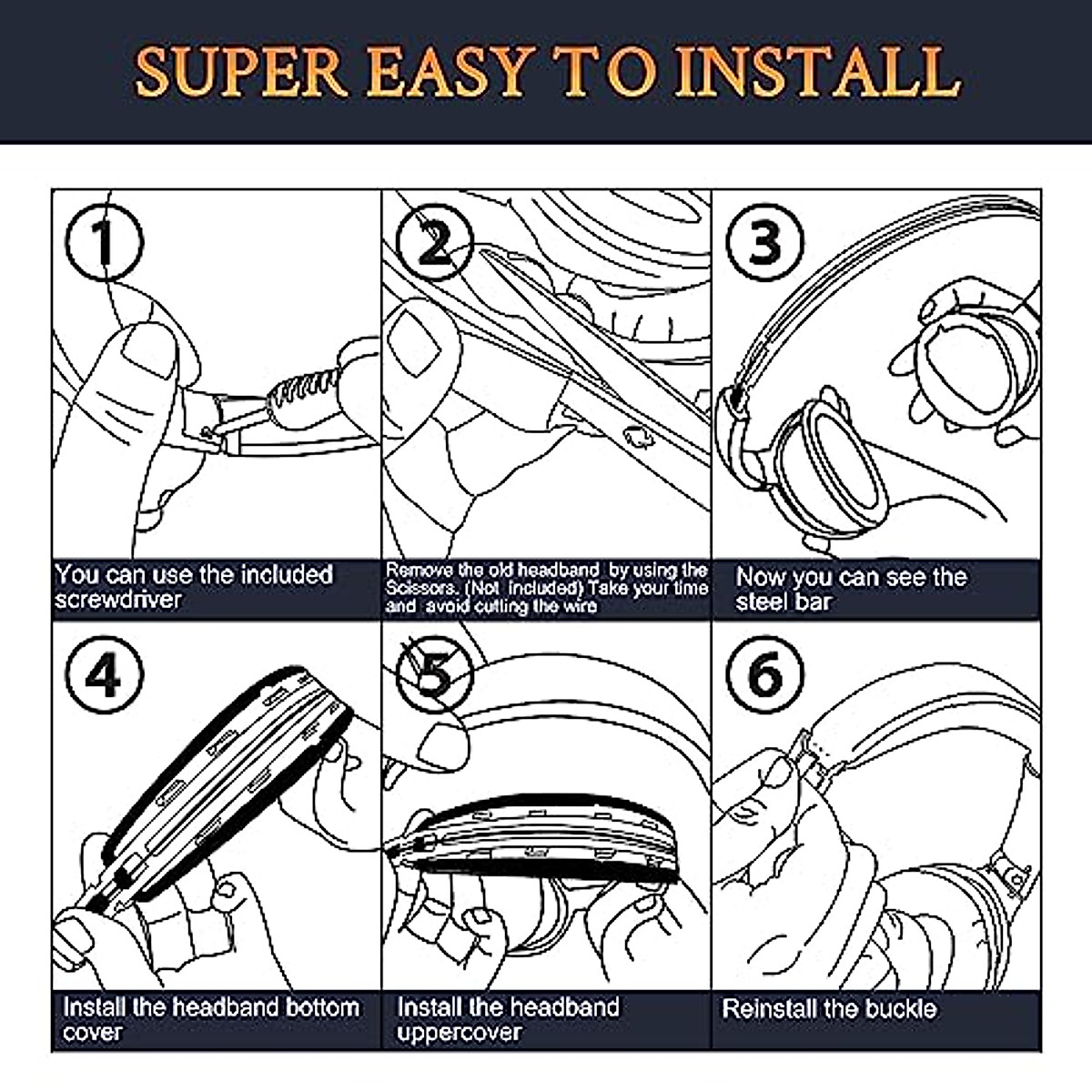 SUPER EASY TO INSTALL

1

You can use the included screwdriver

2

Remove the old headband by using the Scissors. (Not included) Take your time and avoid cutting the wire

3

Now you can see the steel bar

4

Install the headband bottom cover

5

Install the headband uppercover

6

Reinstall the buckle