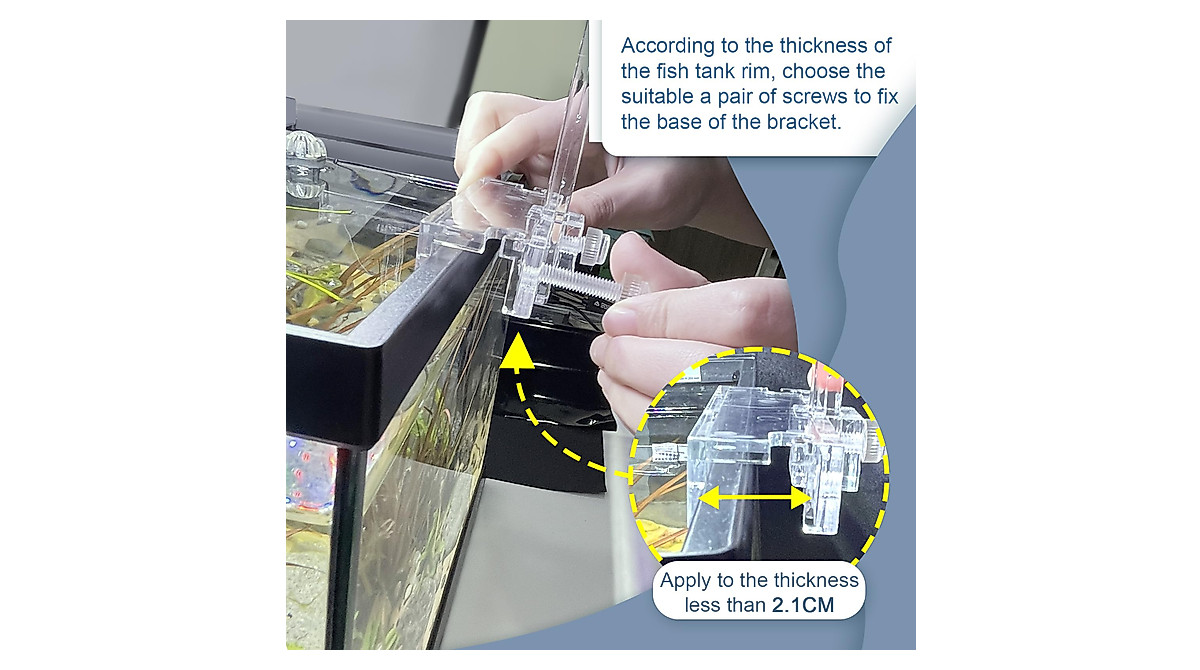 According to the thickness of the fish tank rim, choose the suitable a pair of screws to fix the base of the bracket.

Apply to the thickness less than 2.1CM