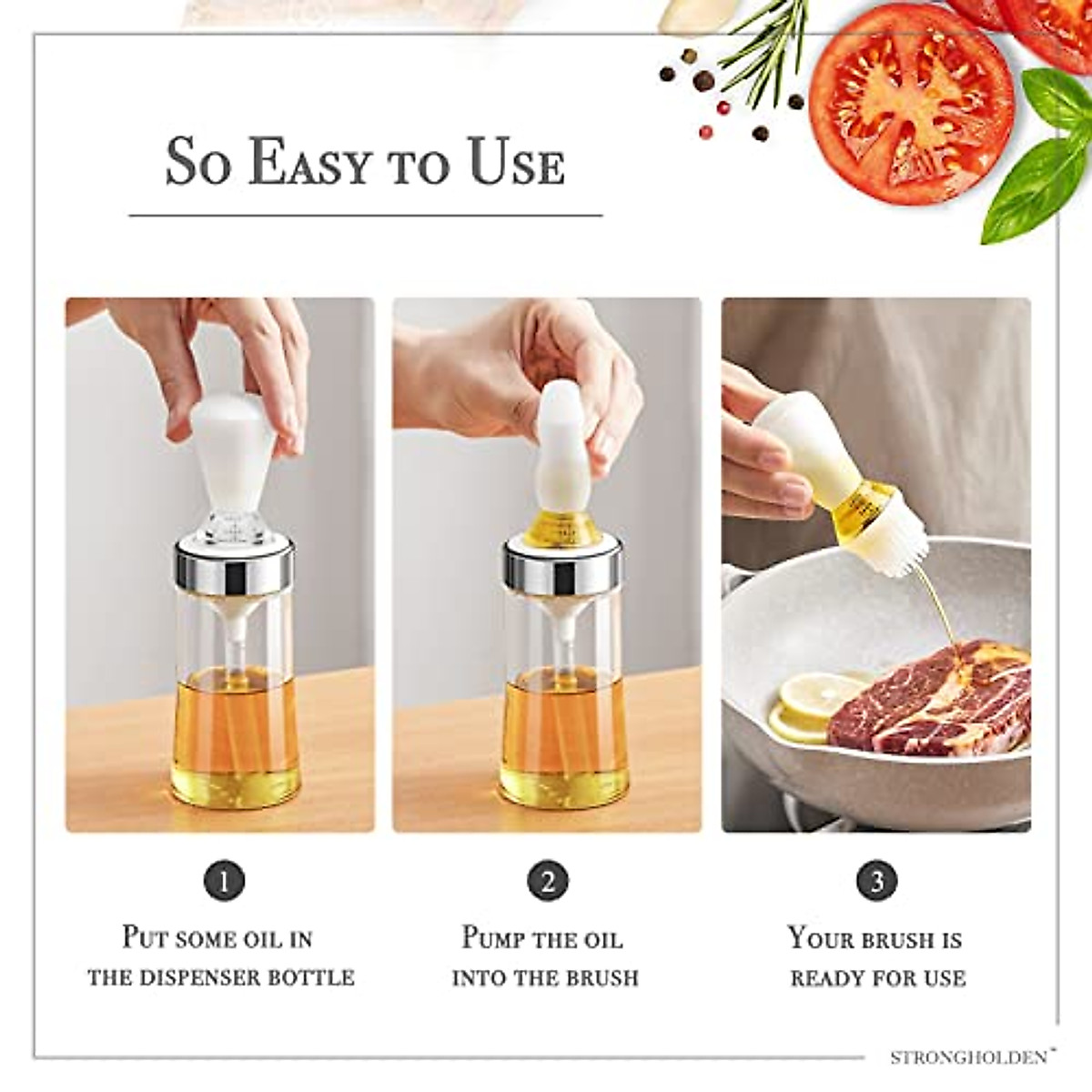 So Easy to Use

1

Put some oil in the dispenser bottle

2

Pump the oil into the brush

3

Your brush is ready for use

STRONGHOLDEN™