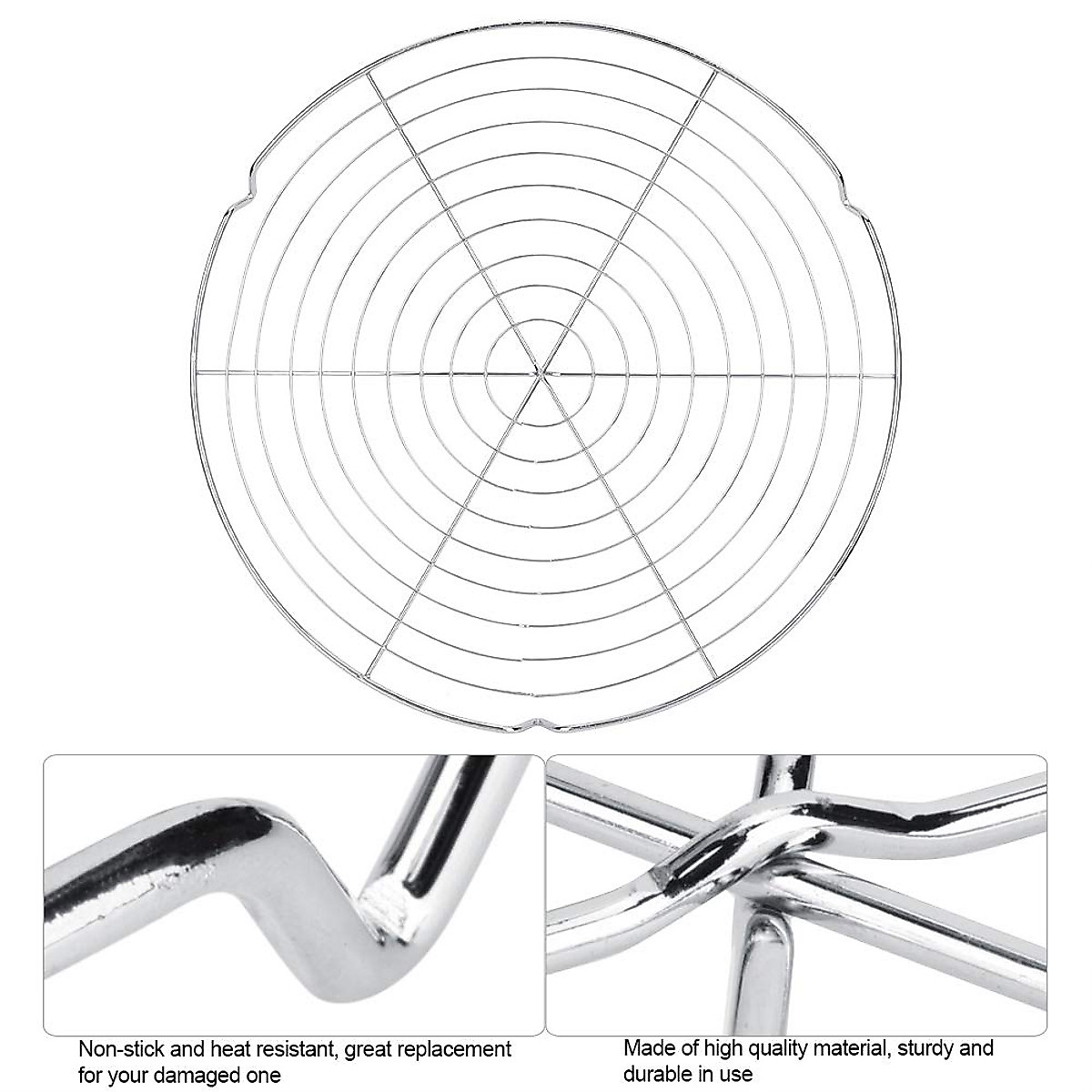 Non-stick and heat resistant, great replacement for your damaged one

Made of high quality material, sturdy and durable in use