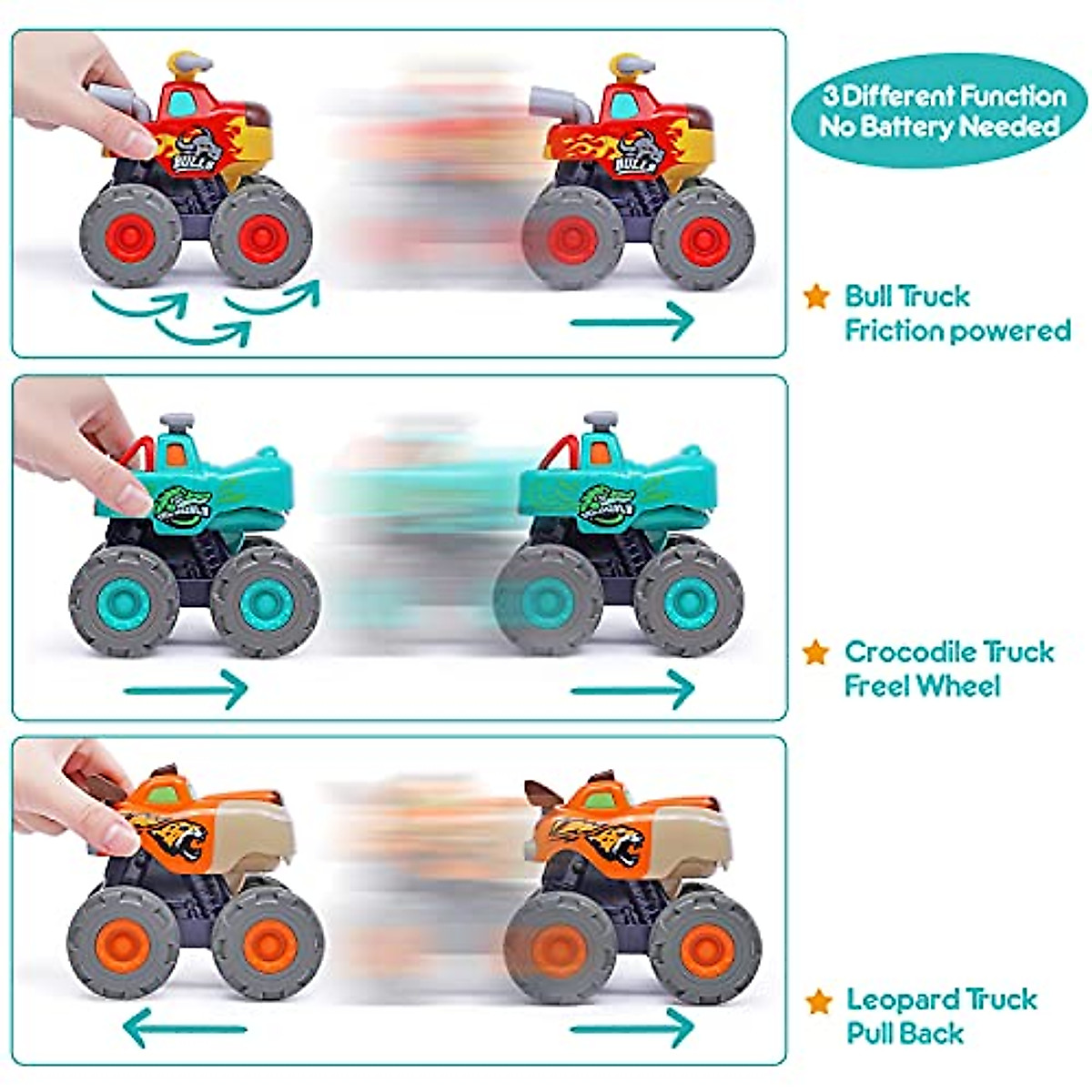 3 Different Function
No Battery Needed

BULLS

BULLS

Bull Truck
Friction powered

Crocodile Truck
Freel Wheel

Leopard Truck
Pull Back