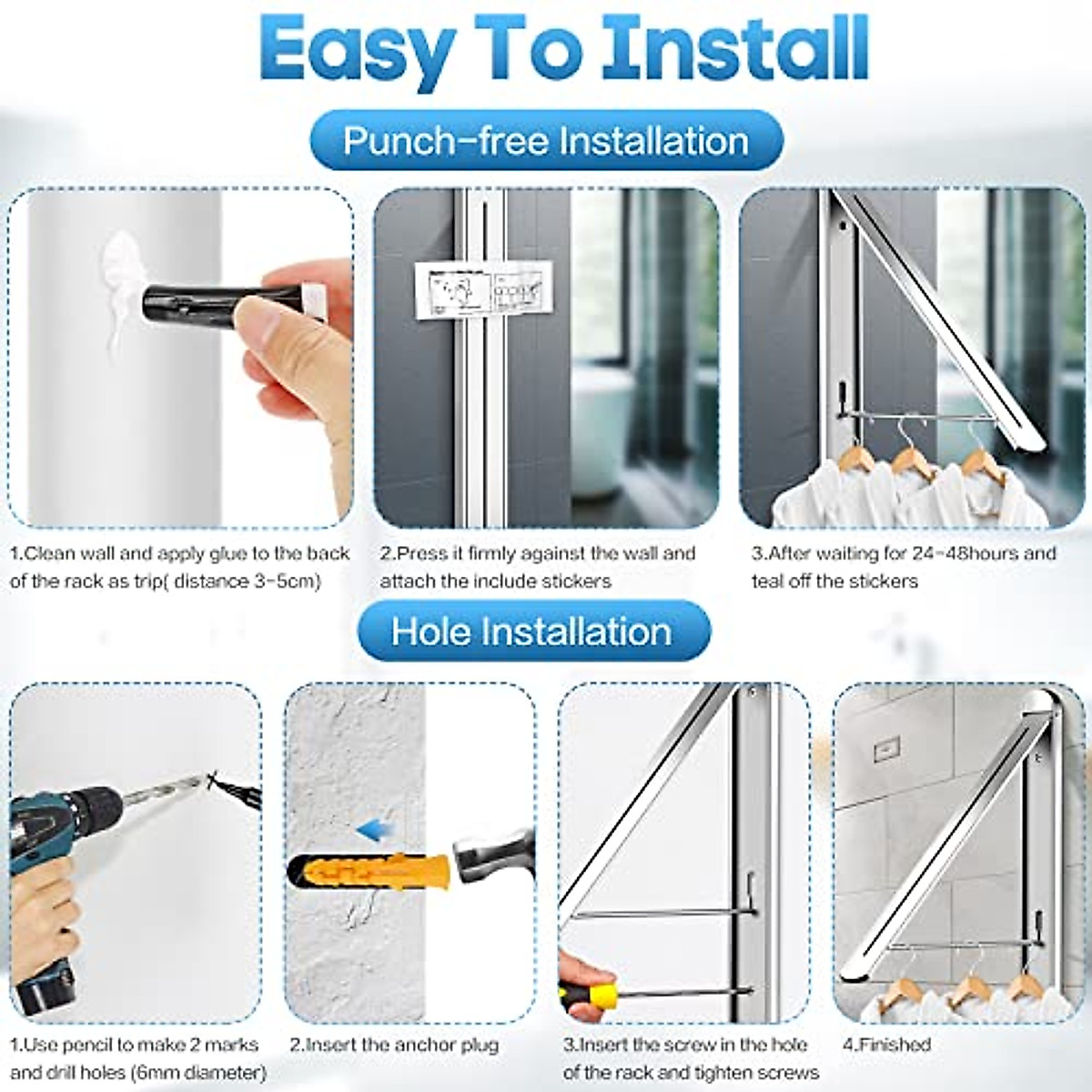 Easy To Install

Punch-free Installation

1.Clean wall and apply glue to the back of the rack as trip( distance 3-5cm)

2.Press it firmly against the wall and attach the include stickers

3.After waiting for 24-48hours and teal off the stickers

Hole Installation

1.Use pencil to make 2 marks and drill holes (6mm diameter)

2.Insert the anchor plug

3.Insert the screw in the hole of the rack and tighten screws

4.Finished