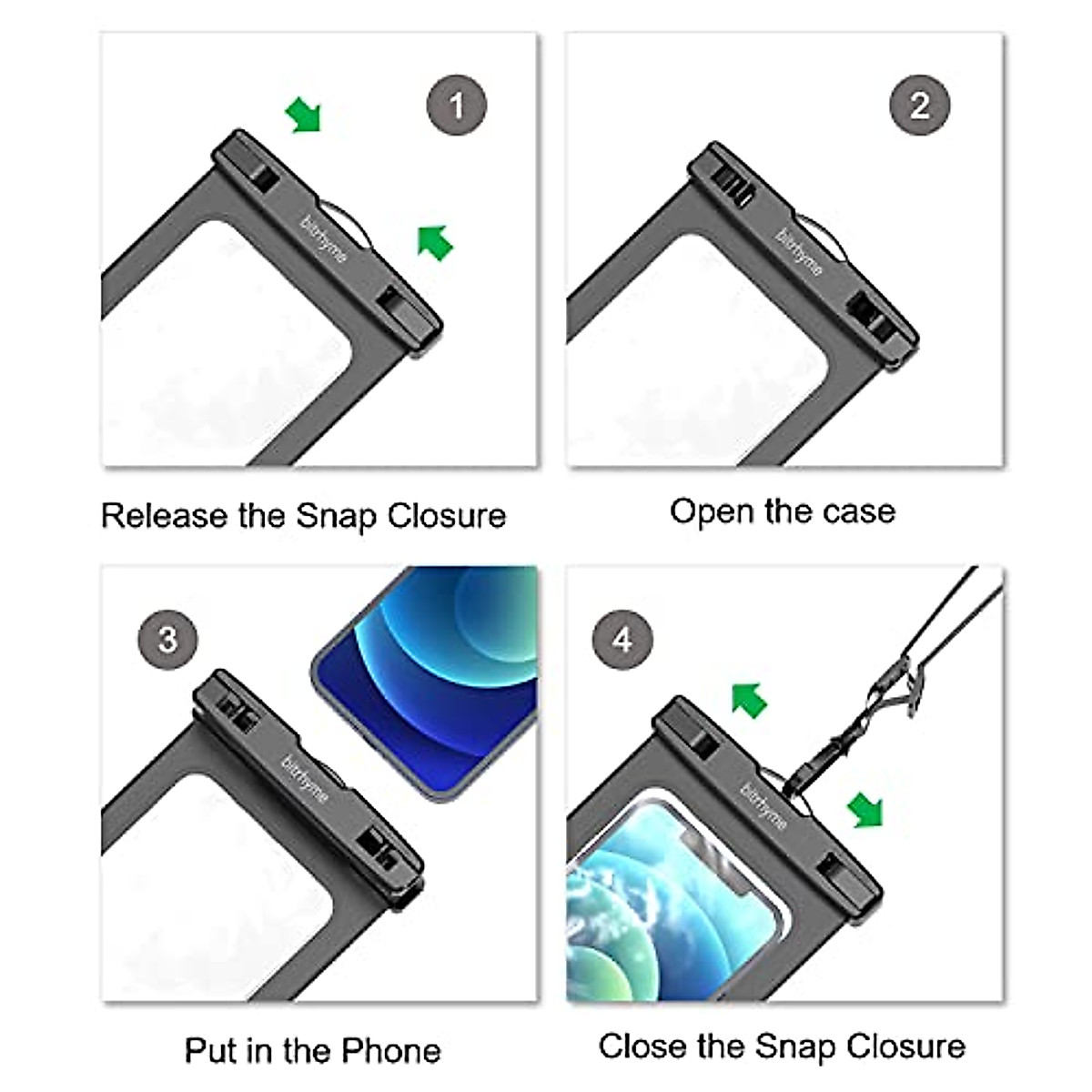 1

bitrhyme

Release the Snap Closure

2

bitrhyme

Open the case

3

bitrhyme

Put in the Phone

4

bitrhyme

Close the Snap Closure