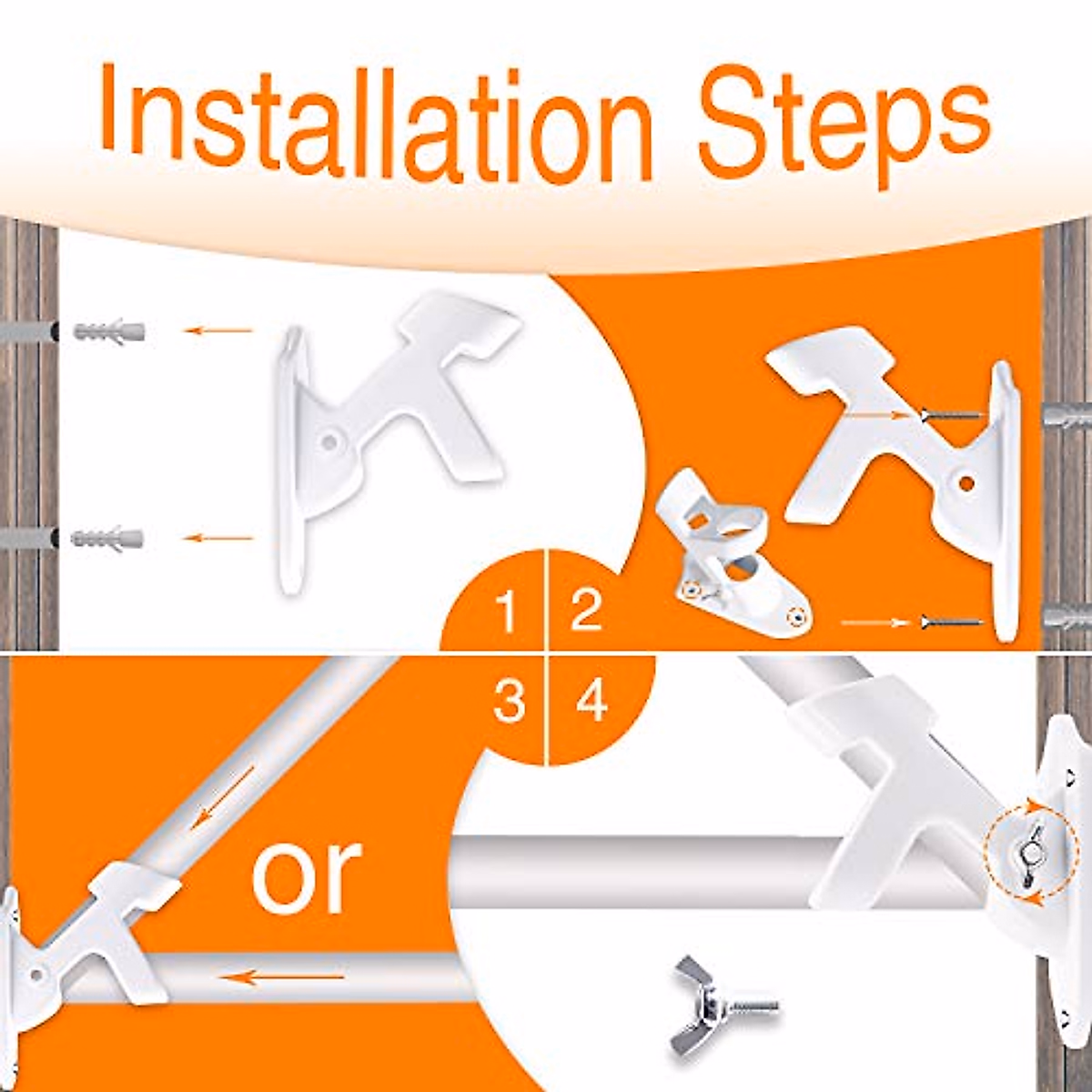 Installation Steps

1 2

3 4

or