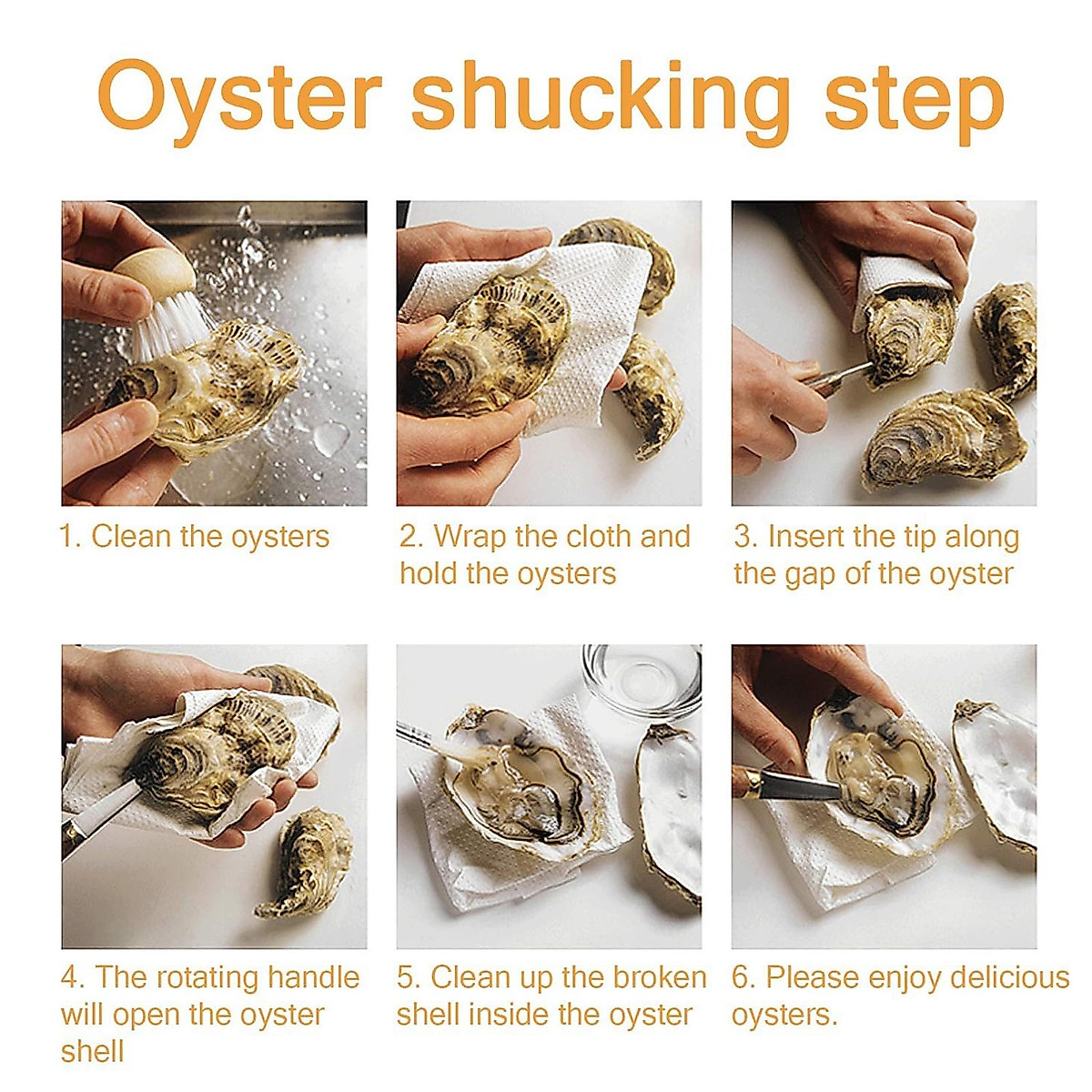 Oyster shucking step

1. Clean the oysters

2. Wrap the cloth and hold the oysters

3. Insert the tip along the gap of the oyster

4. The rotating handle will open the oyster shell

5. Clean up the broken shell inside the oyster

6. Please enjoy delicious oysters.