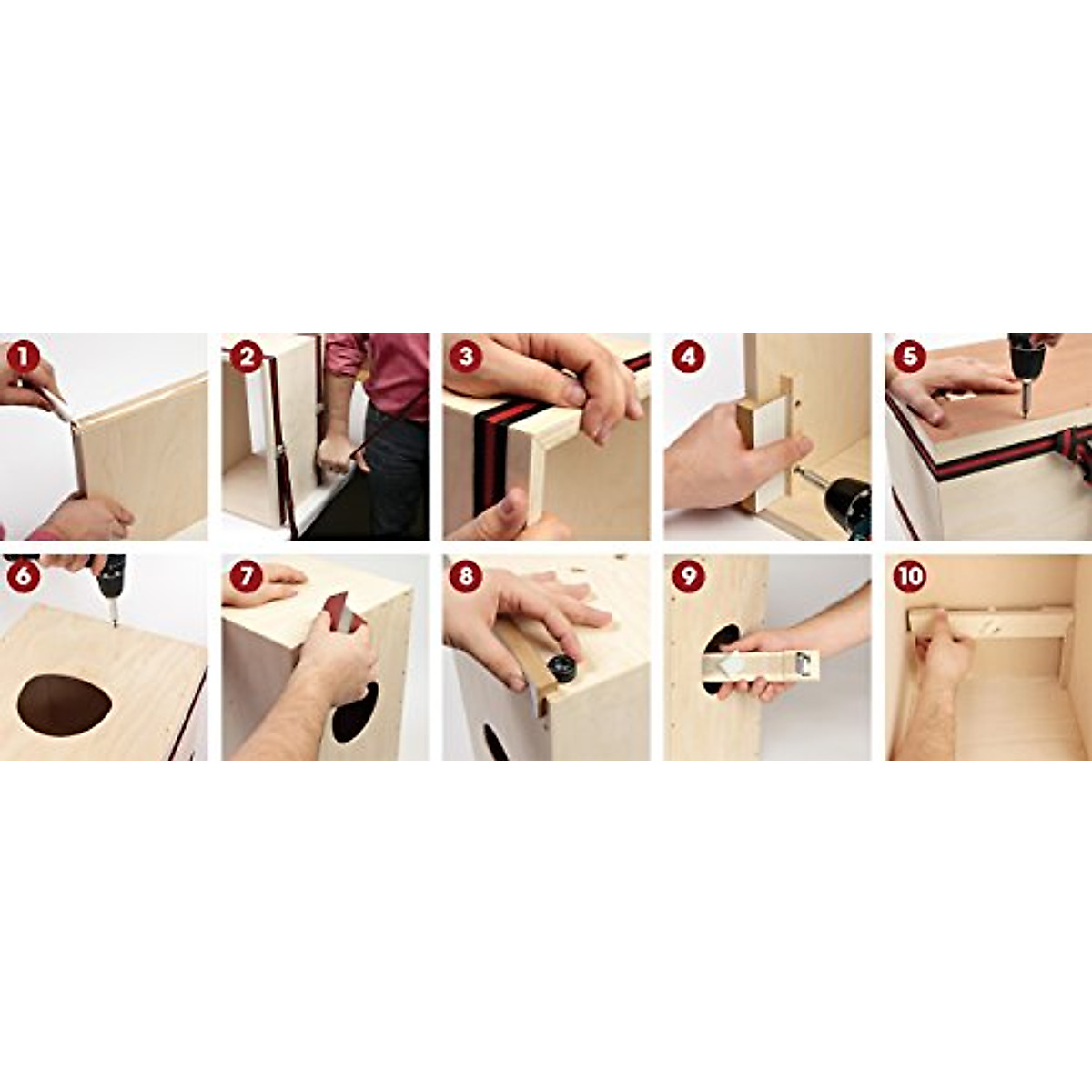 1
2
3
4
5
6
7
8
9
10