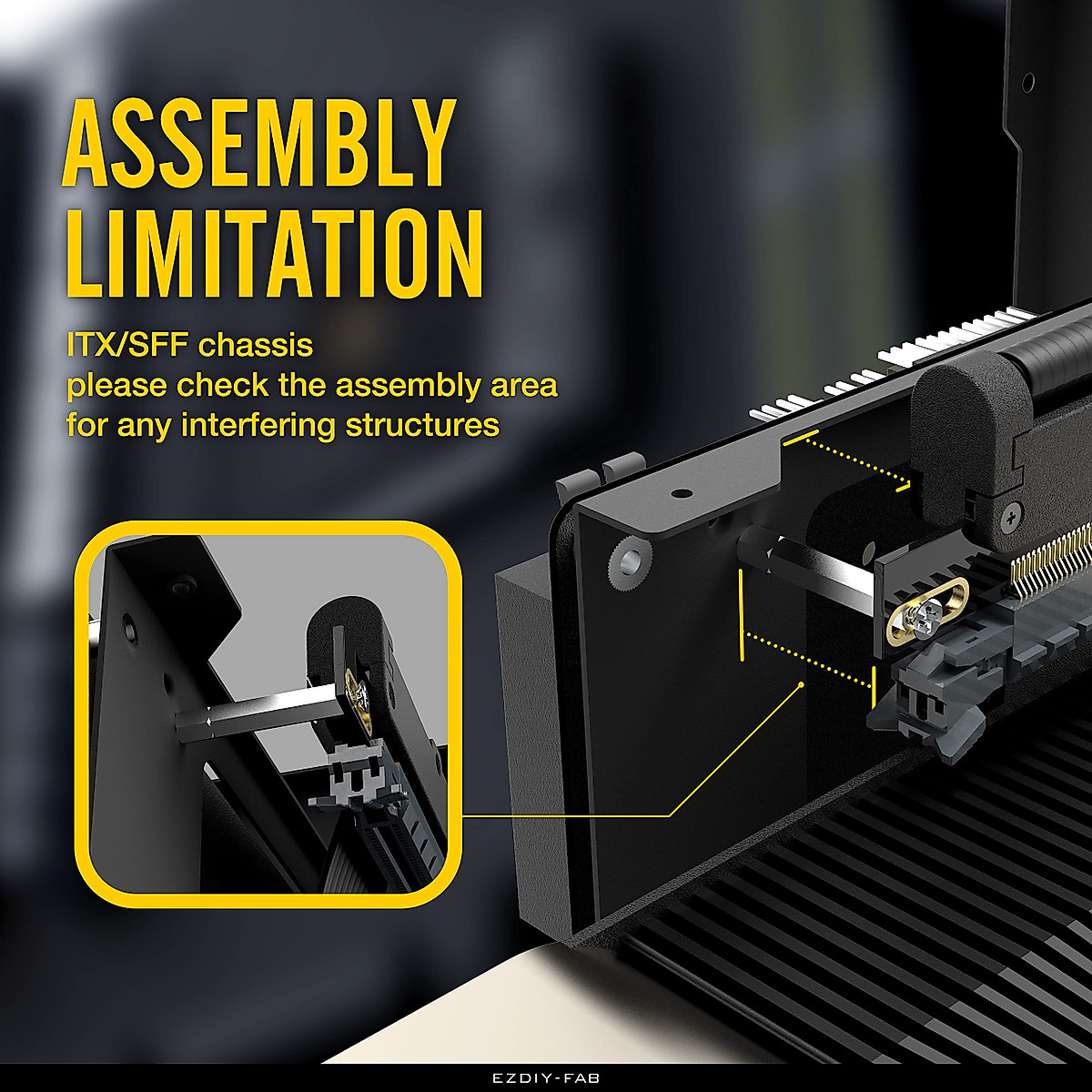 ASSEMBLY LIMITATION

ITX/SFF chassis
please check the assembly area
for any interfering structures

EZDIY-FAB