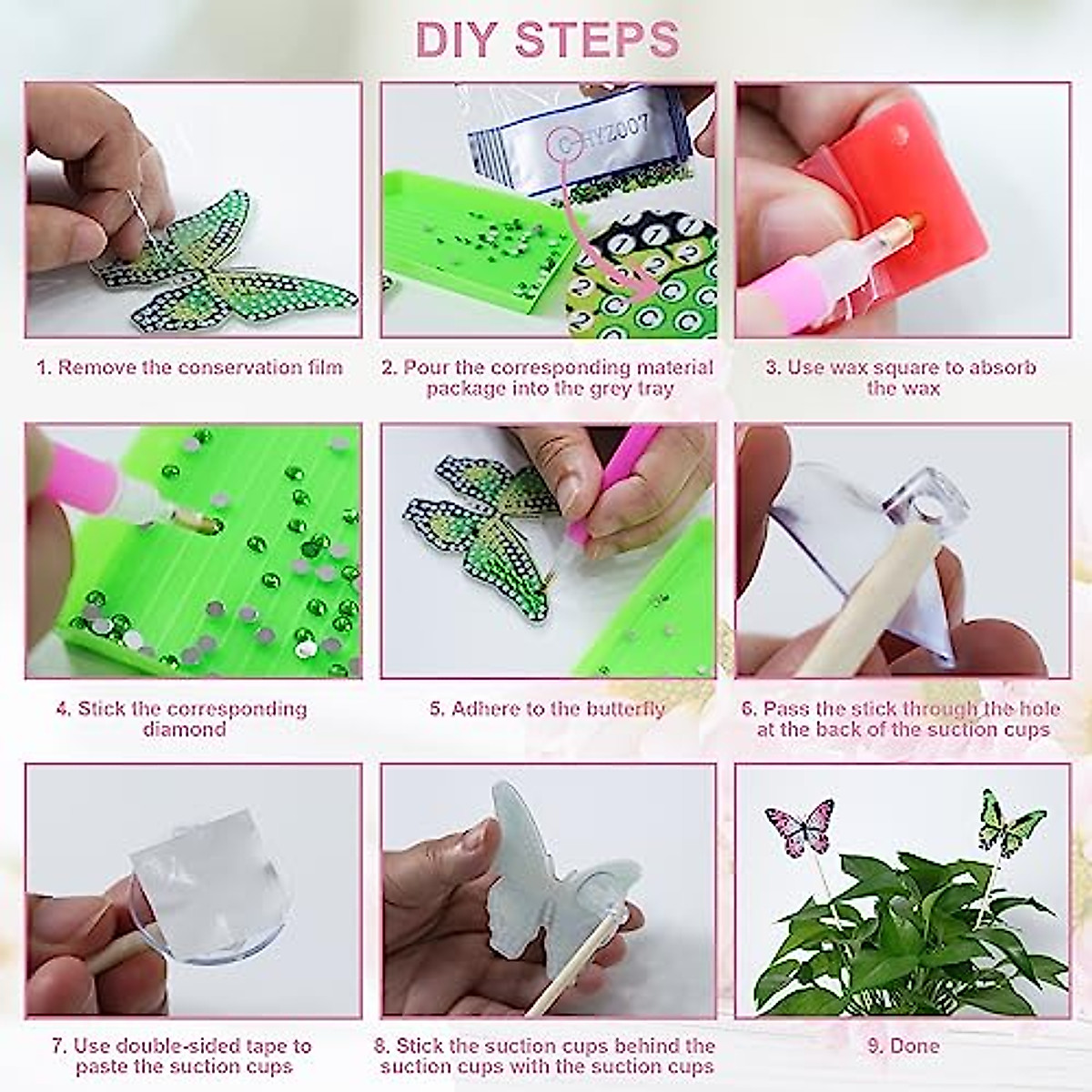 DIY STEPS

C-HY2007

1. Remove the conservation film

2. Pour the corresponding material package into the grey tray

3. Use wax square to absorb the wax

4. Stick the corresponding diamond

5. Adhere to the butterfly

6. Pass the stick through the hole at the back of the suction cups

7. Use double-sided tape to paste the suction cups

8. Stick the suction cups behind the suction cups with the suction cups

9. Done