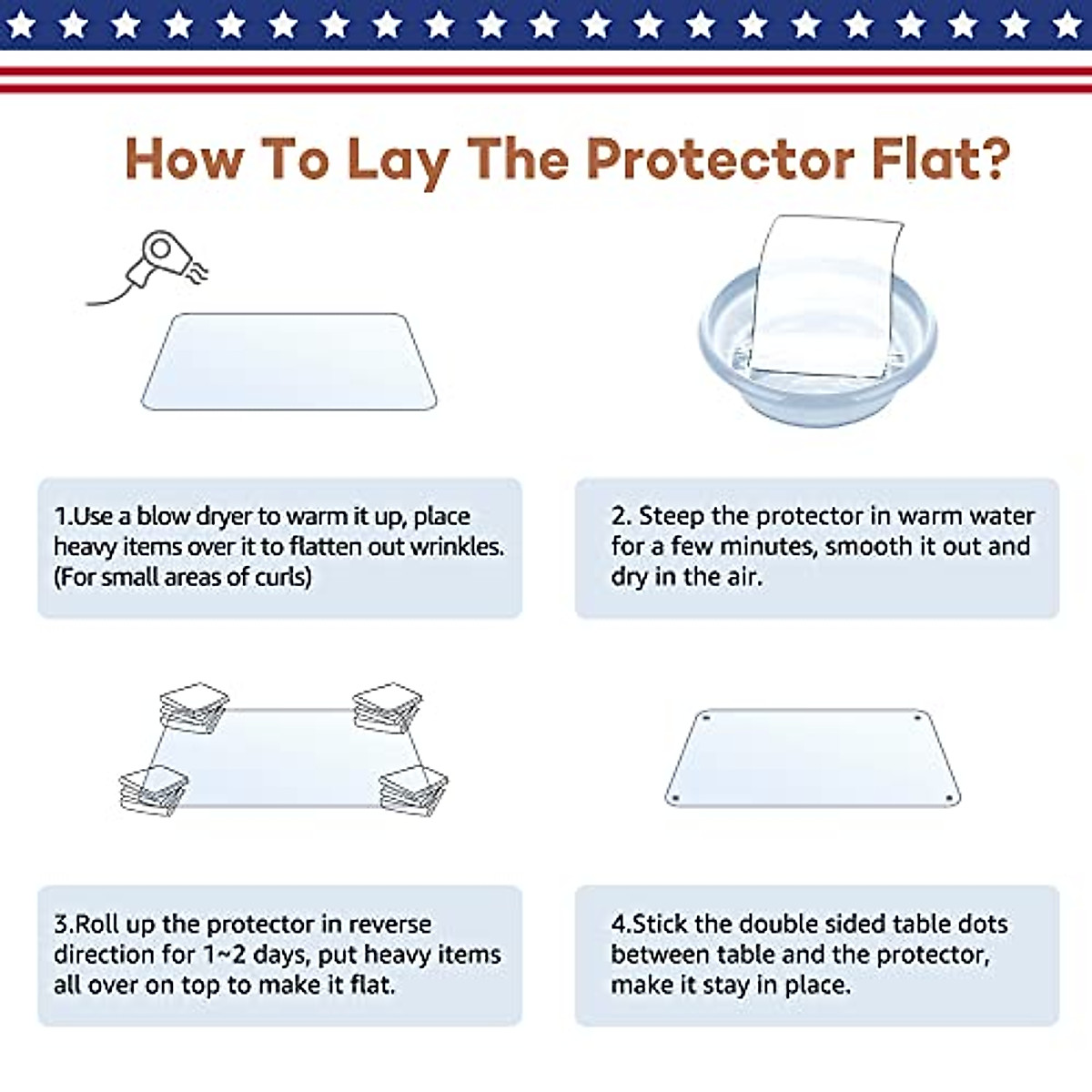 How To Lay The Protector Flat?

1.Use a blow dryer to warm it up, place heavy items over it to flatten out wrinkles. (For small areas of curls)

2. Steep the protector in warm water for a few minutes, smooth it out and dry in the air.

3.Roll up the protector in reverse direction for 1~2 days, put heavy items all over on top to make it flat.

4.Stick the double sided table dots between table and the protector, make it stay in place.