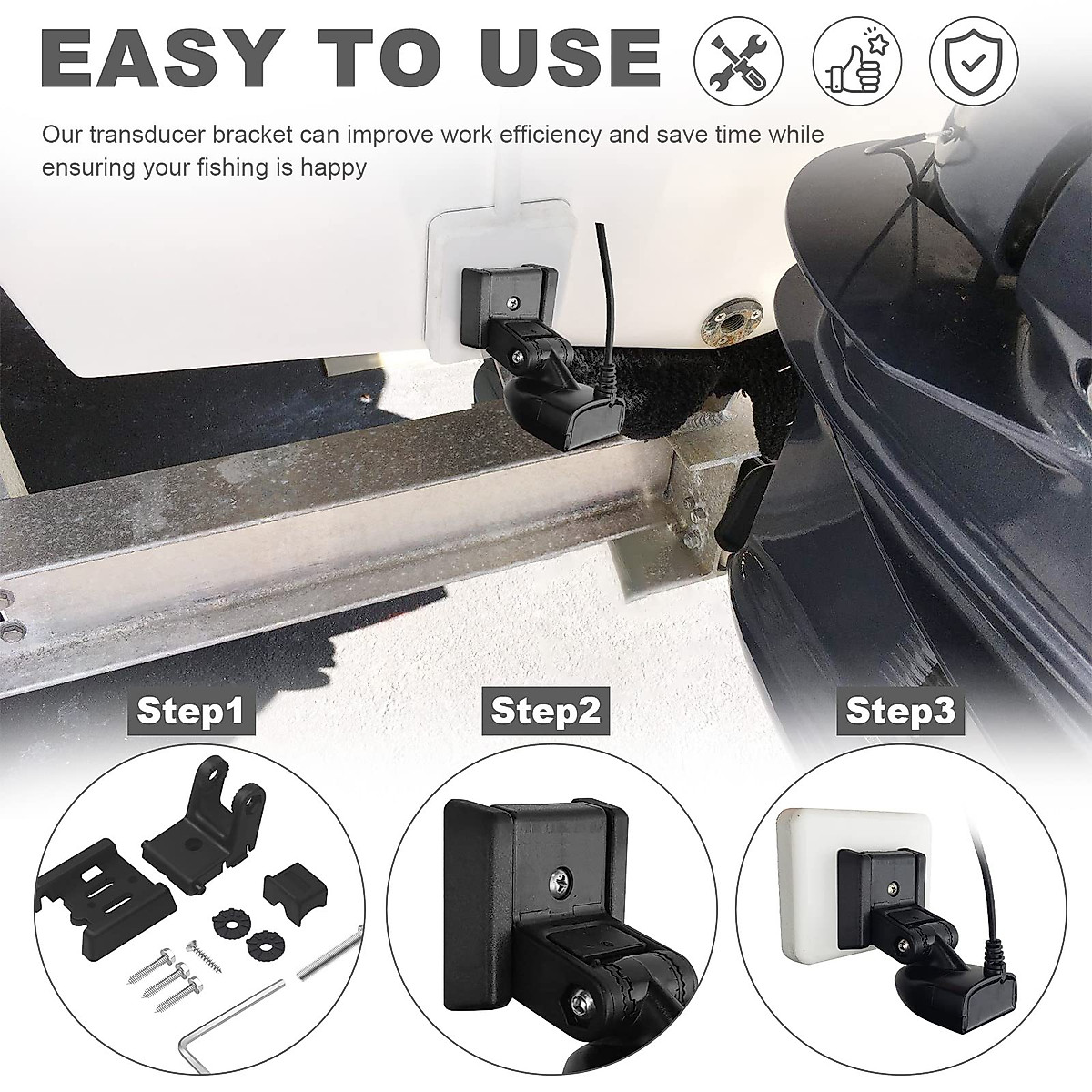 EASY TO USE

Our transducer bracket can improve work efficiency and save time while ensuring your fishing is happy

Step1

Step2

Step3