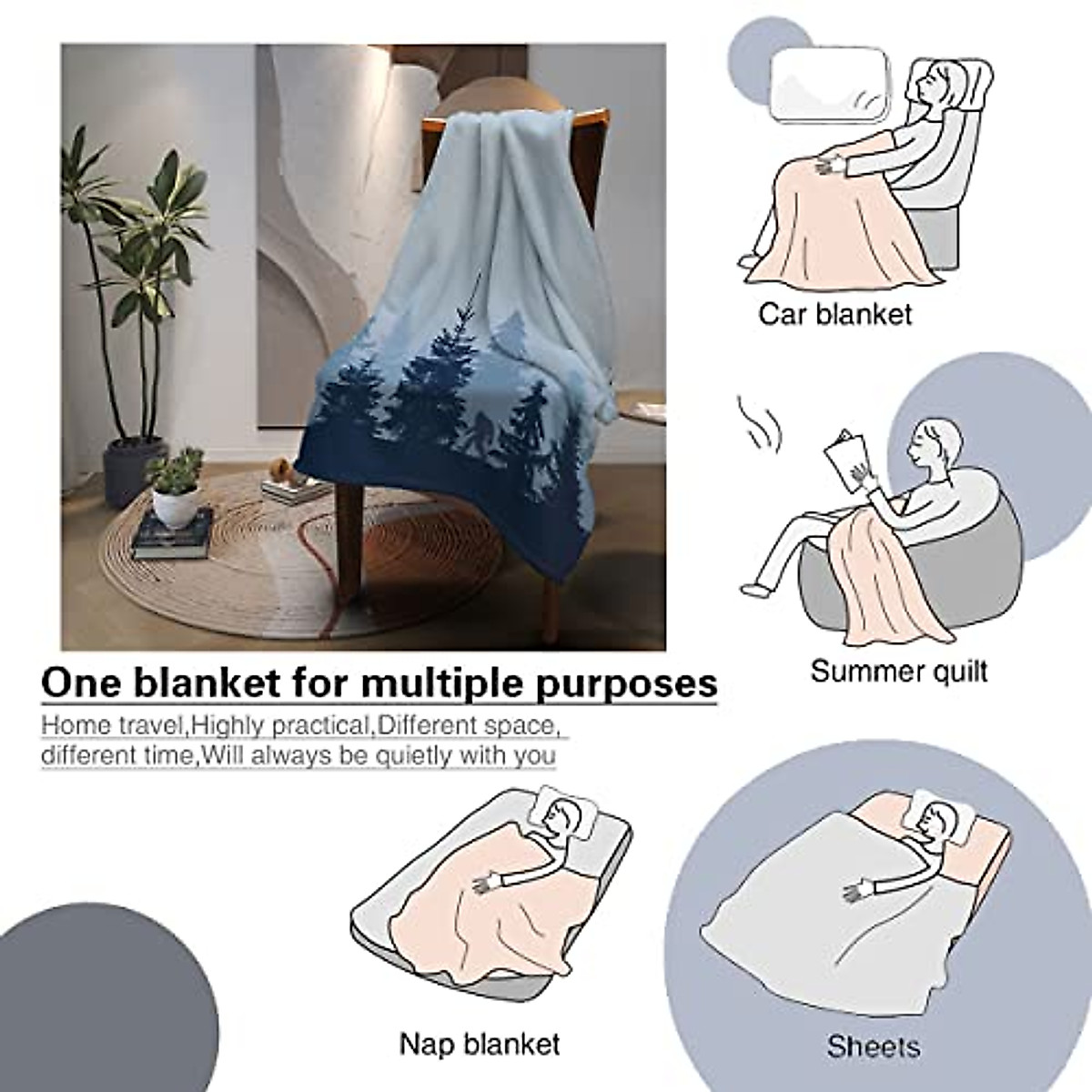 Car blanket

Summer quilt

One blanket for multiple purposes

Home travel,Highly practical,Different space, different time,Will always be quietly with you

Nap blanket

Sheets