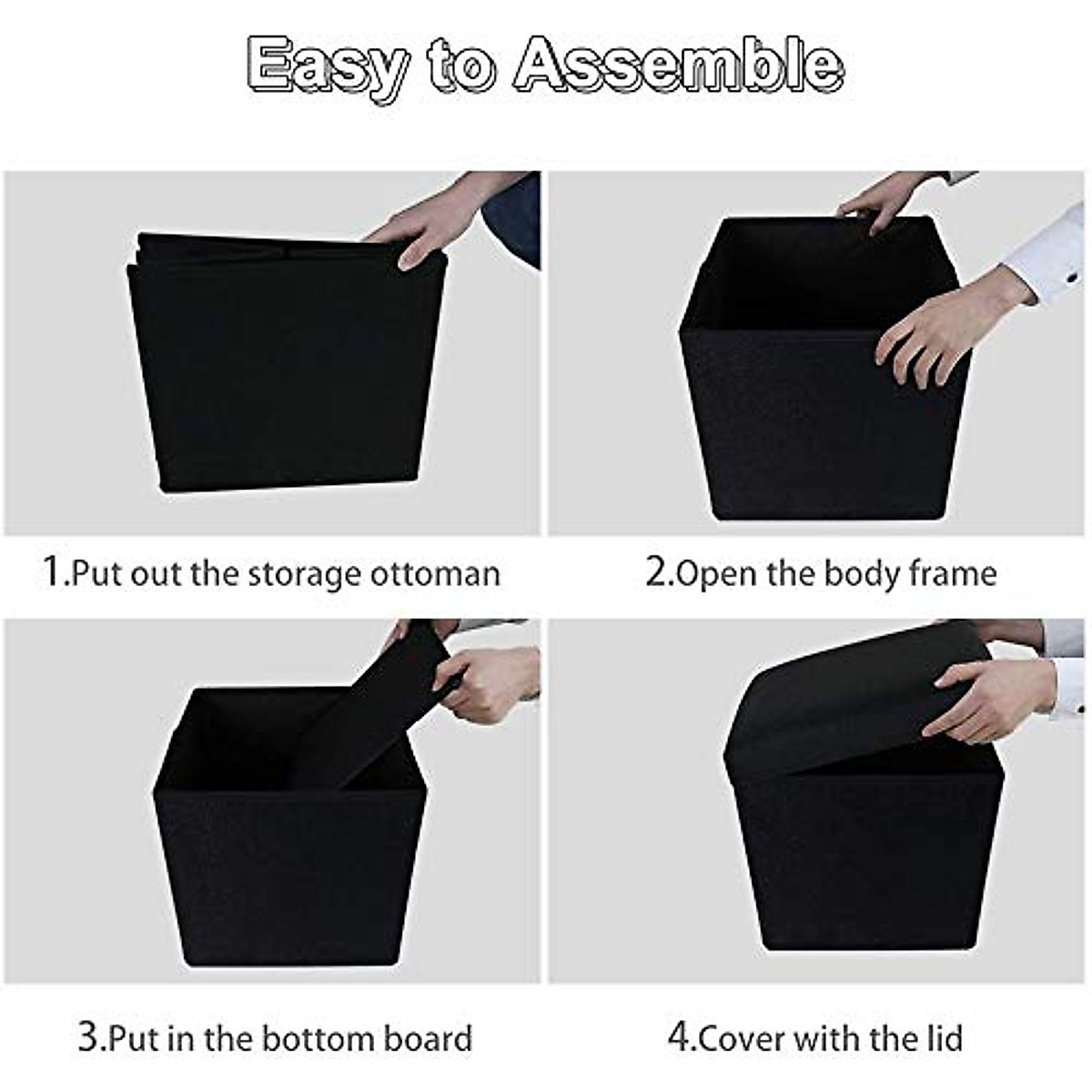 Easy to Assemble

1.Put out the storage ottoman

2.Open the body frame

3.Put in the bottom board

4.Cover with the lid