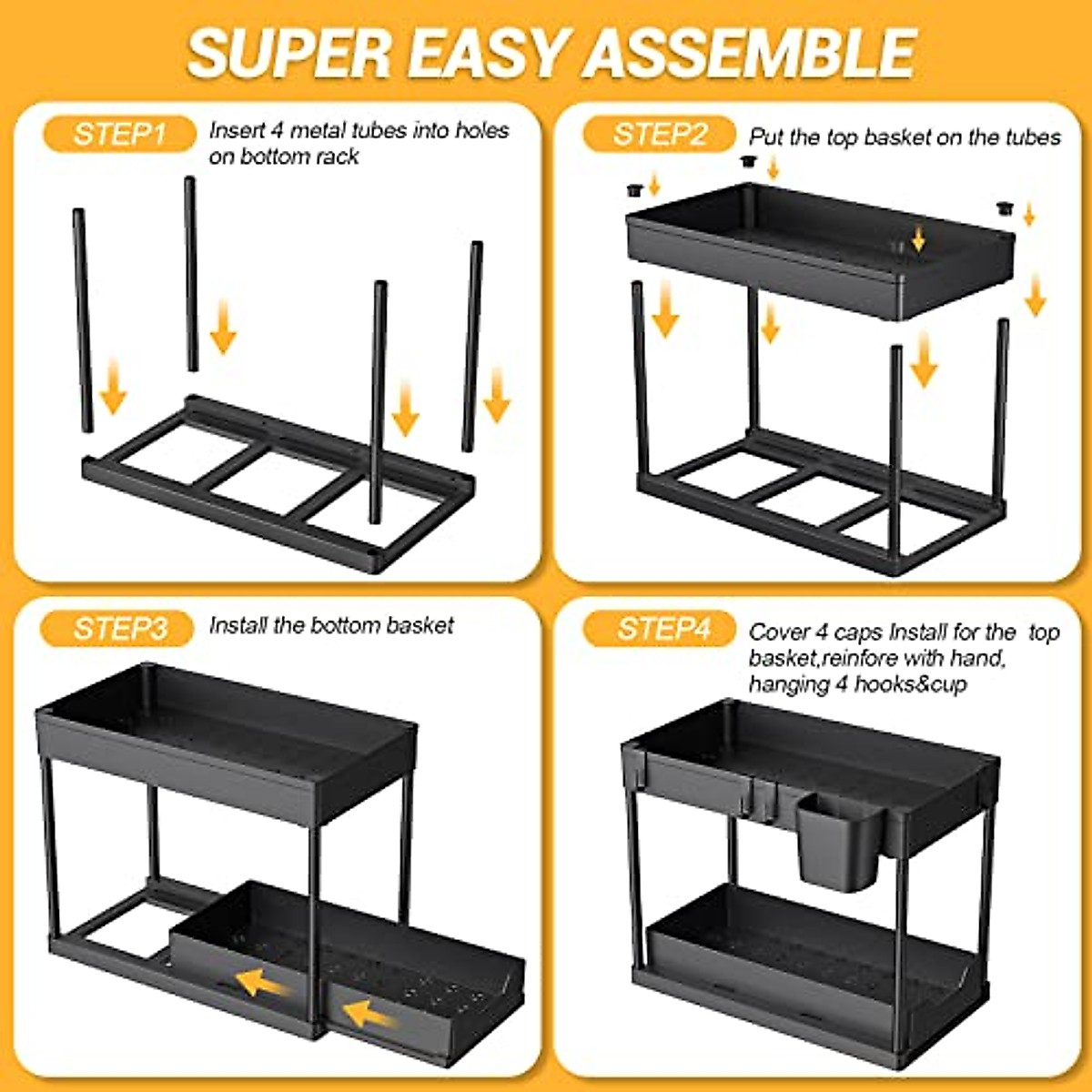 SUPER EASY ASSEMBLE

STEP1 Insert 4 metal tubes into holes on bottom rack

STEP2 Put the top basket on the tubes

STEP3 Install the bottom basket

STEP4 Cover 4 caps Install for the top basket,reinfore with hand, hanging 4 hooks&cup