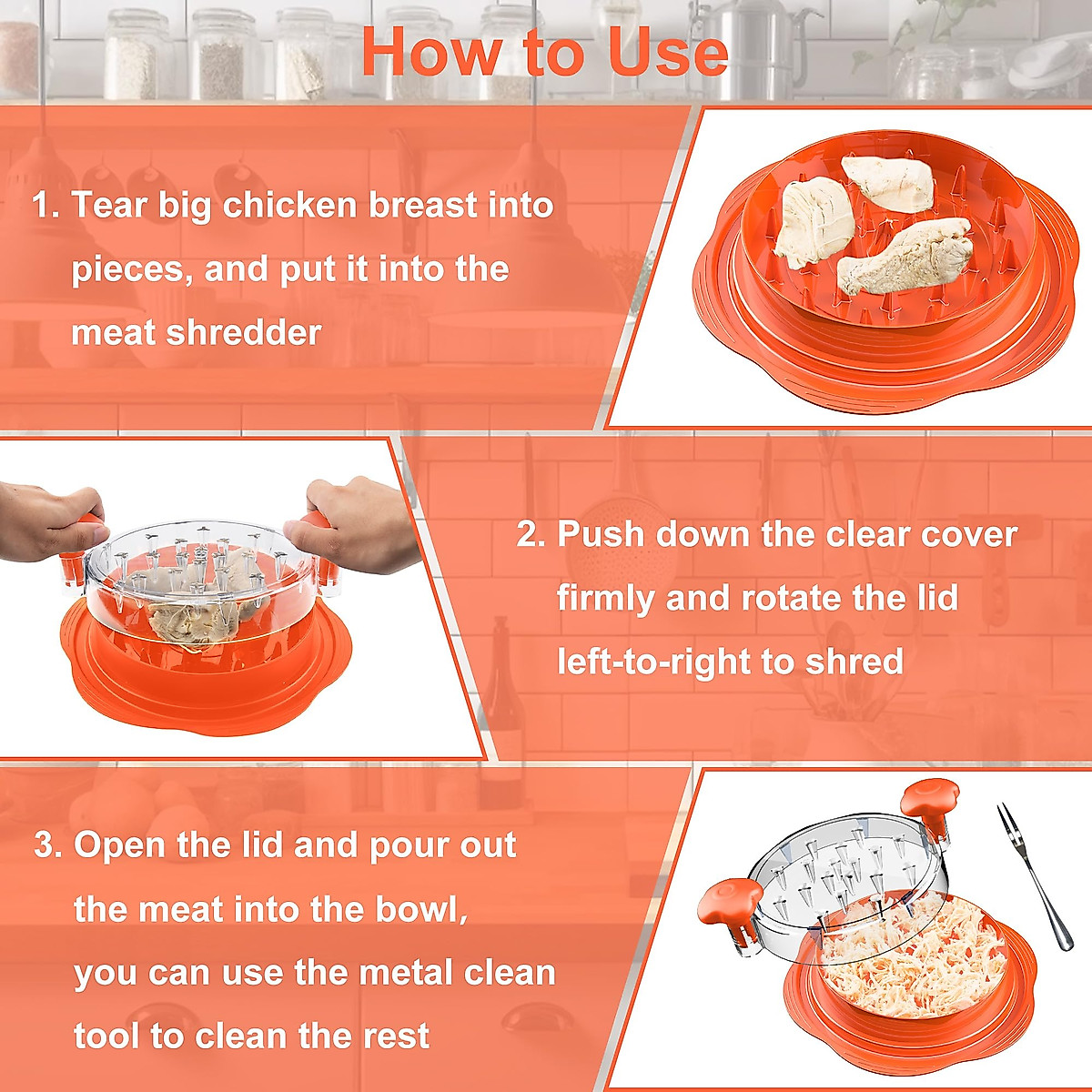 How to Use

1. Tear big chicken breast into pieces, and put it into the meat shredder

2. Push down the clear cover firmly and rotate the lid left-to-right to shred

3. Open the lid and pour out the meat into the bowl, you can use the metal clean tool to clean the rest