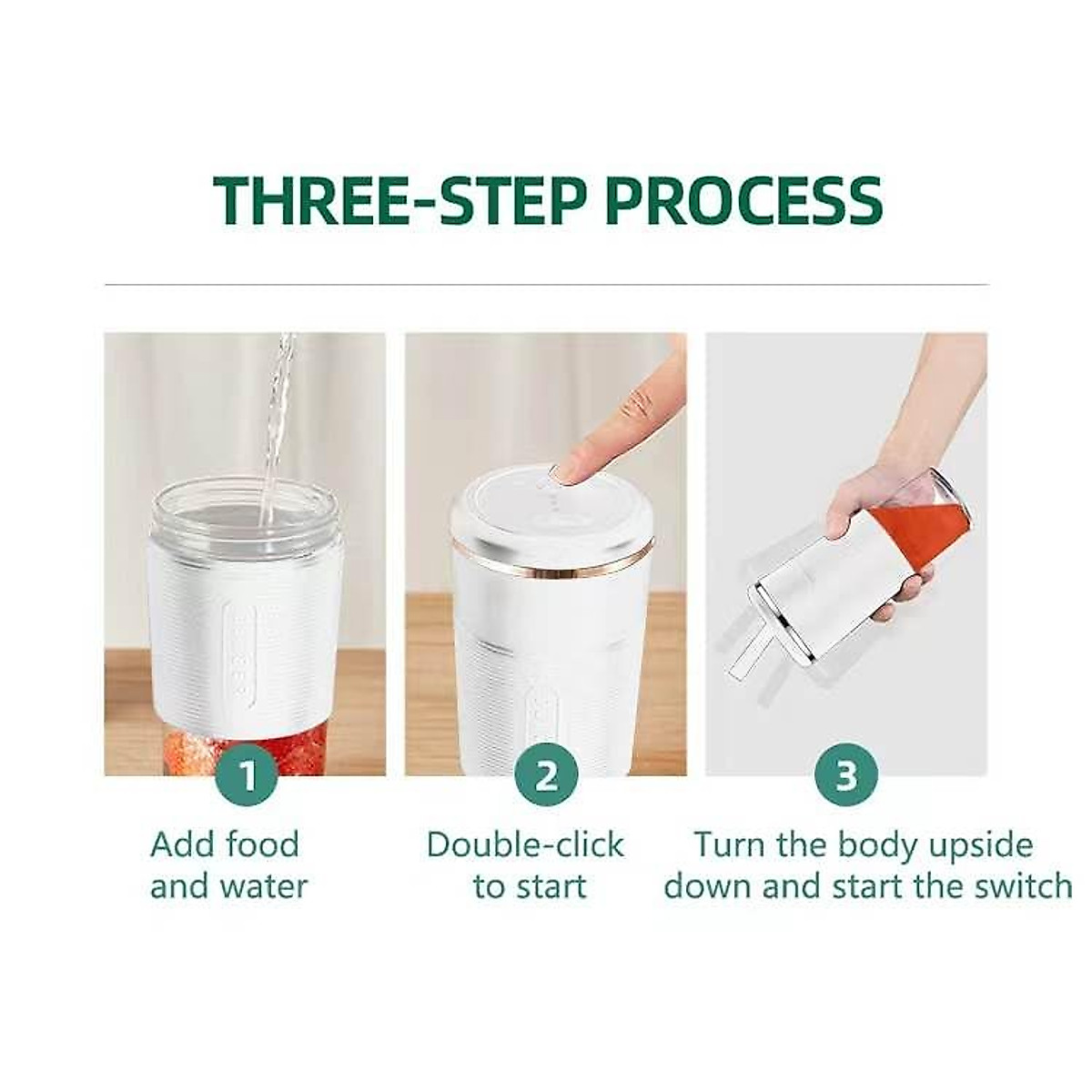 THREE-STEP PROCESS

1
Add food and water

2
Double-click to start

3
Turn the body upside down and start the switch