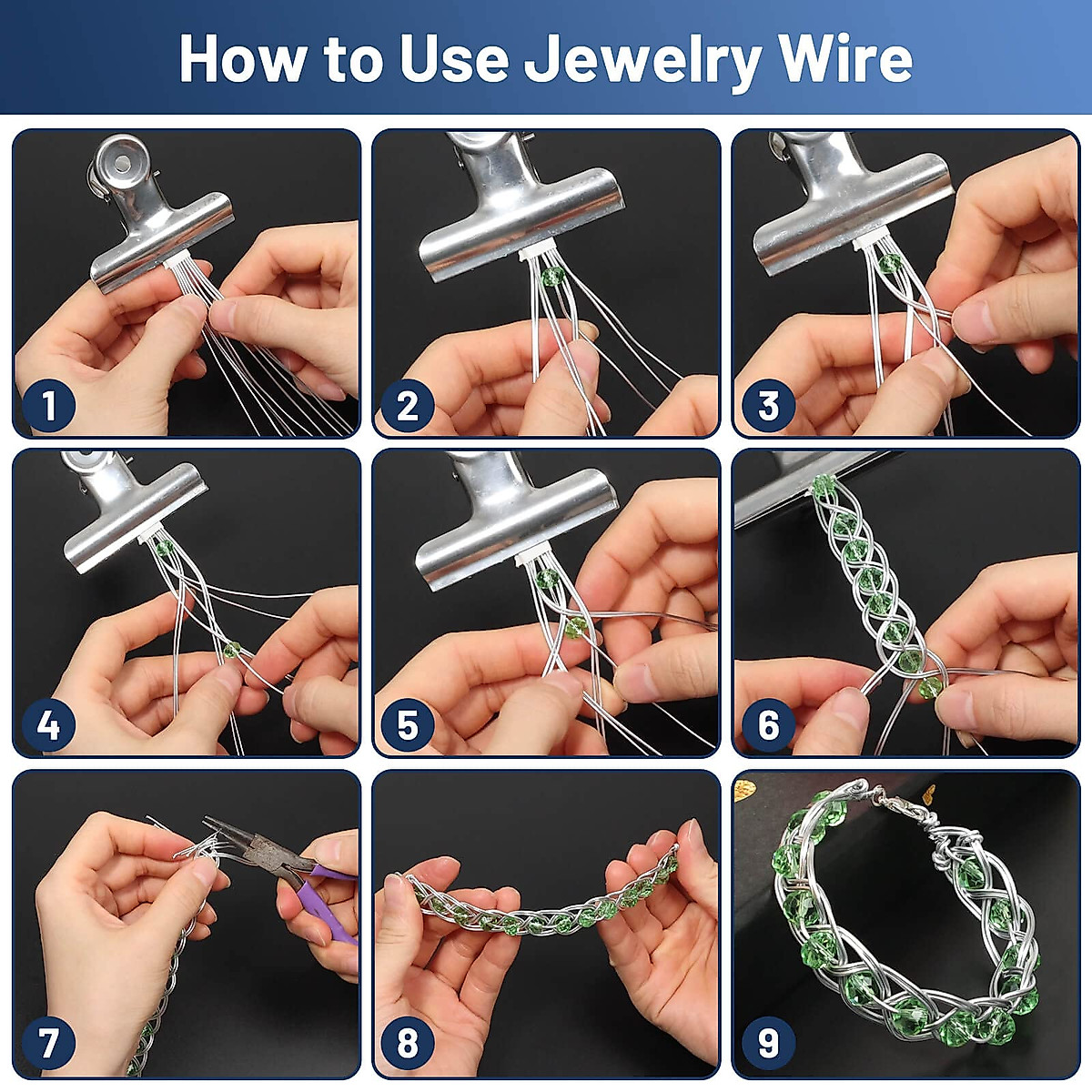 How to Use Jewelry Wire

1

2

3

4

5

6

7

8

9