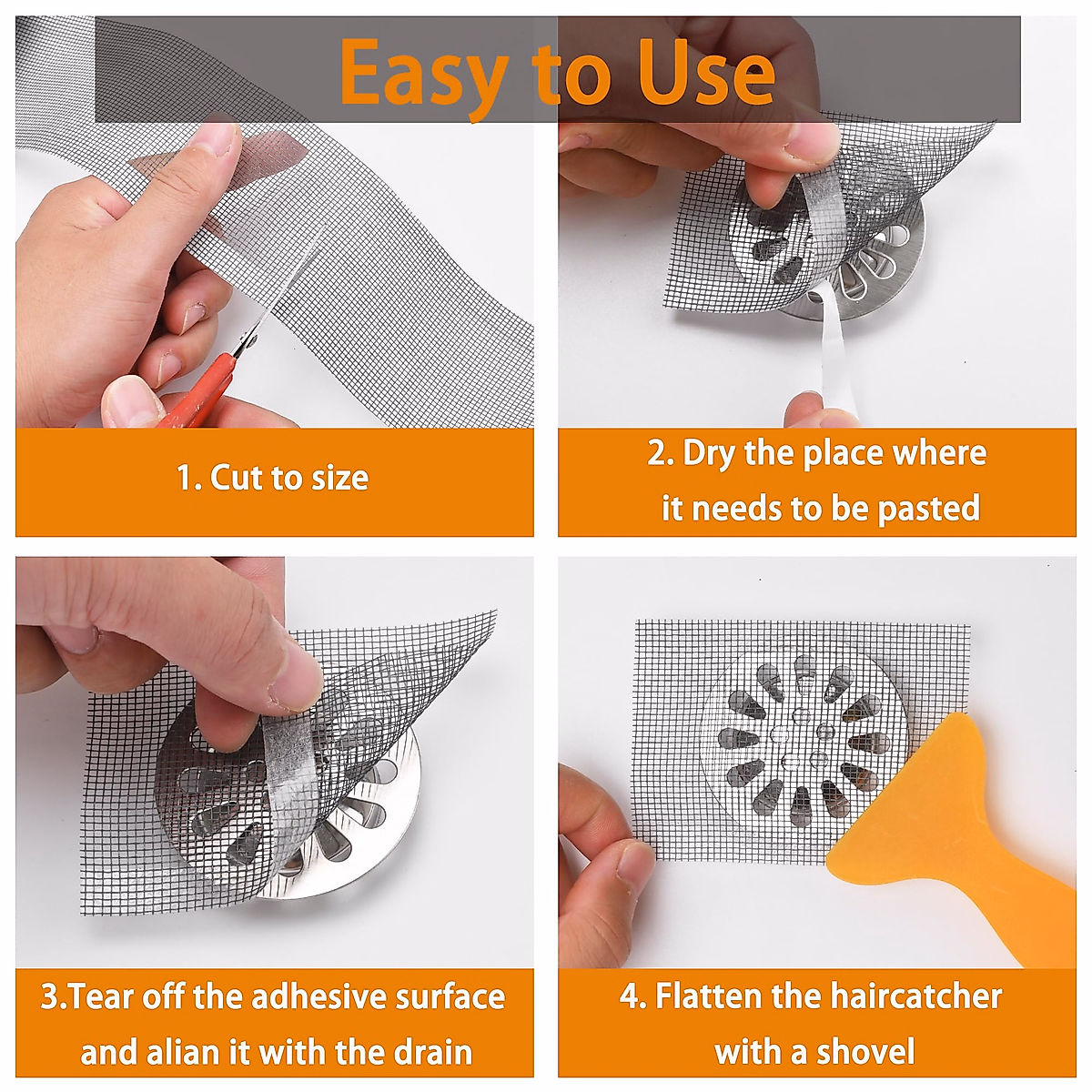 Easy to Use

1. Cut to size

2. Dry the place where it needs to be pasted

3.Tear off the adhesive surface and alian it with the drain

4. Flatten the haircatcher with a shovel