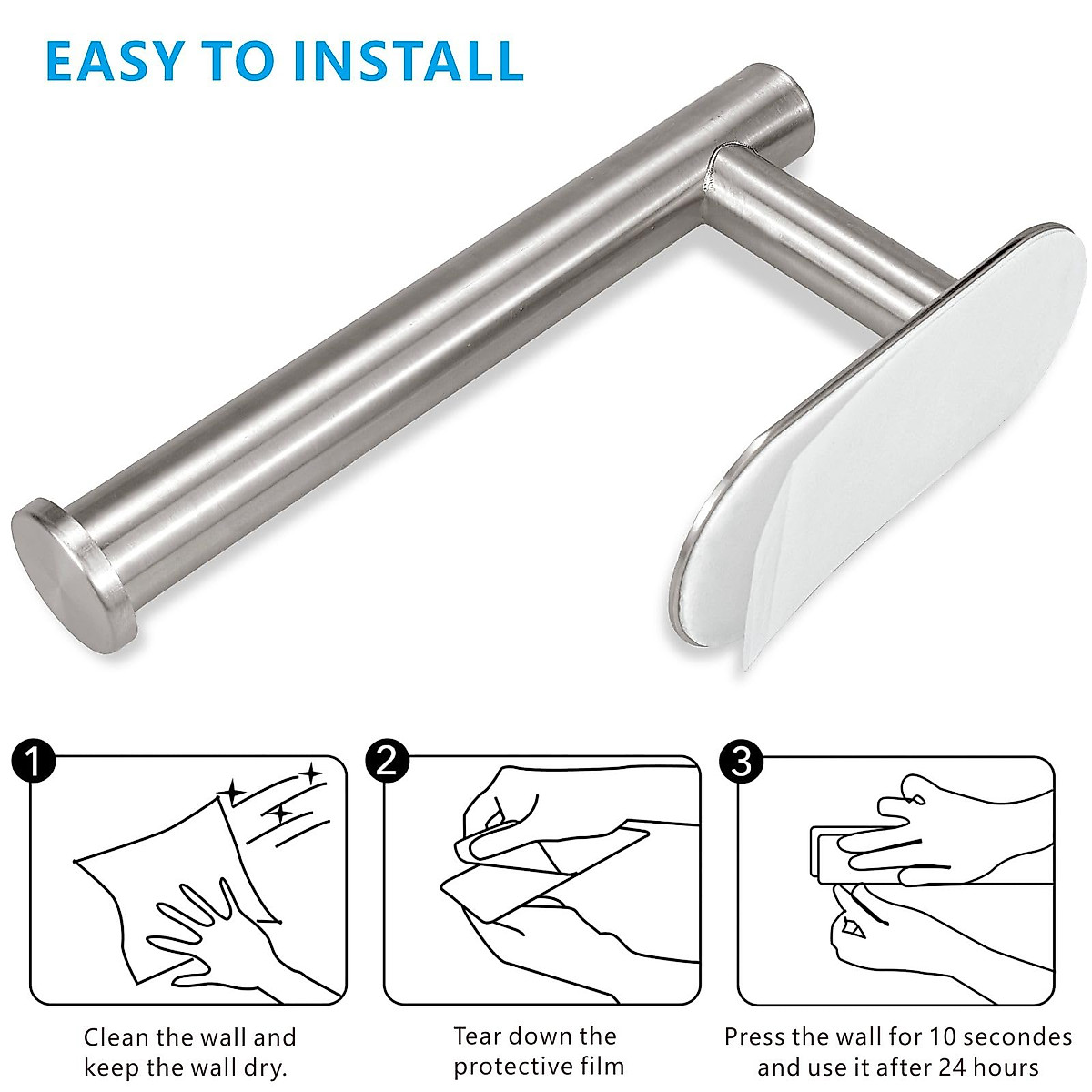 EASY TO INSTALL

1

Clean the wall and keep the wall dry.

2

Tear down the protective film

3

Press the wall for 10 secondes and use it after 24 hours