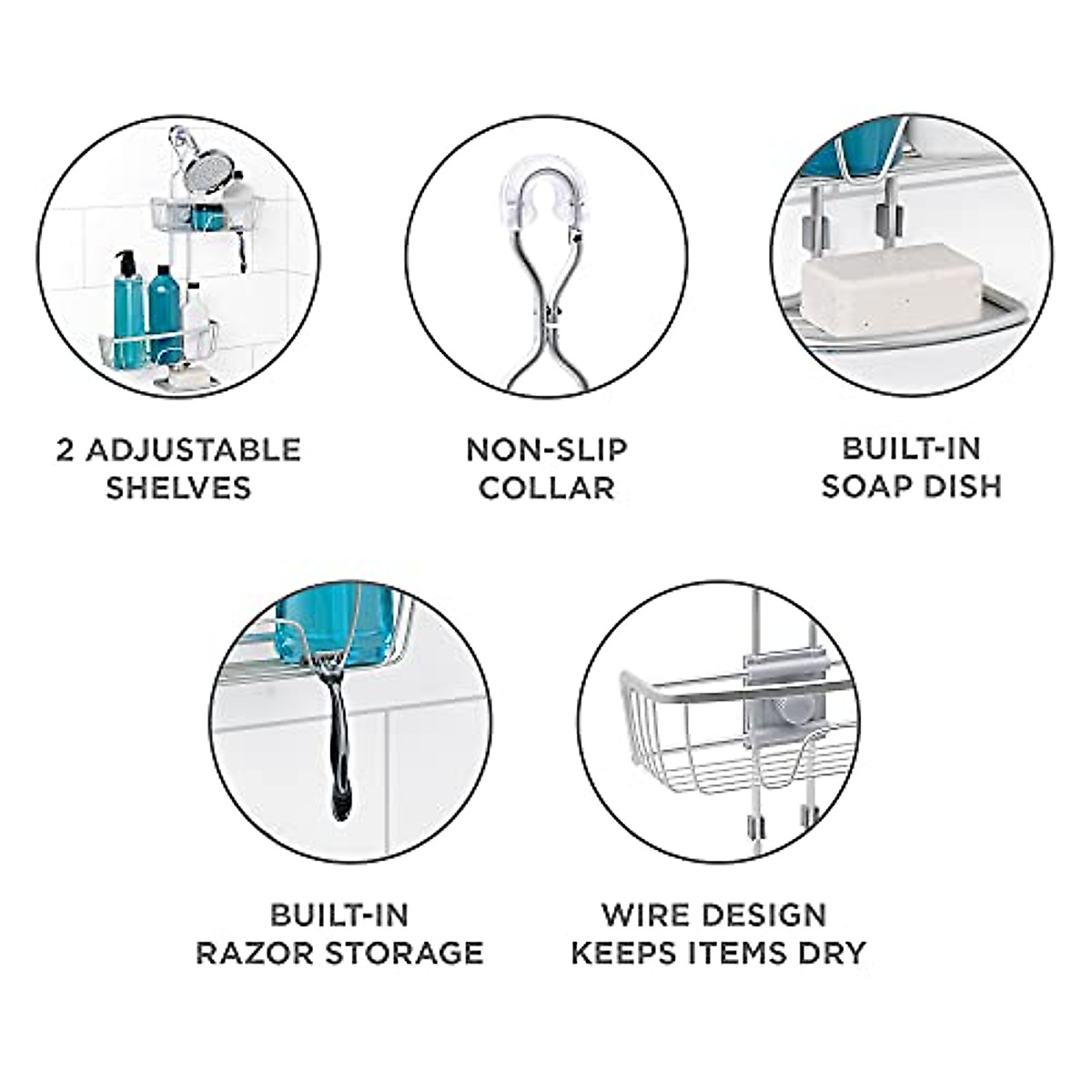 2 ADJUSTABLE SHELVES

NON-SLIP COLLAR

BUILT-IN SOAP DISH

BUILT-IN RAZOR STORAGE

WIRE DESIGN KEEPS ITEMS DRY