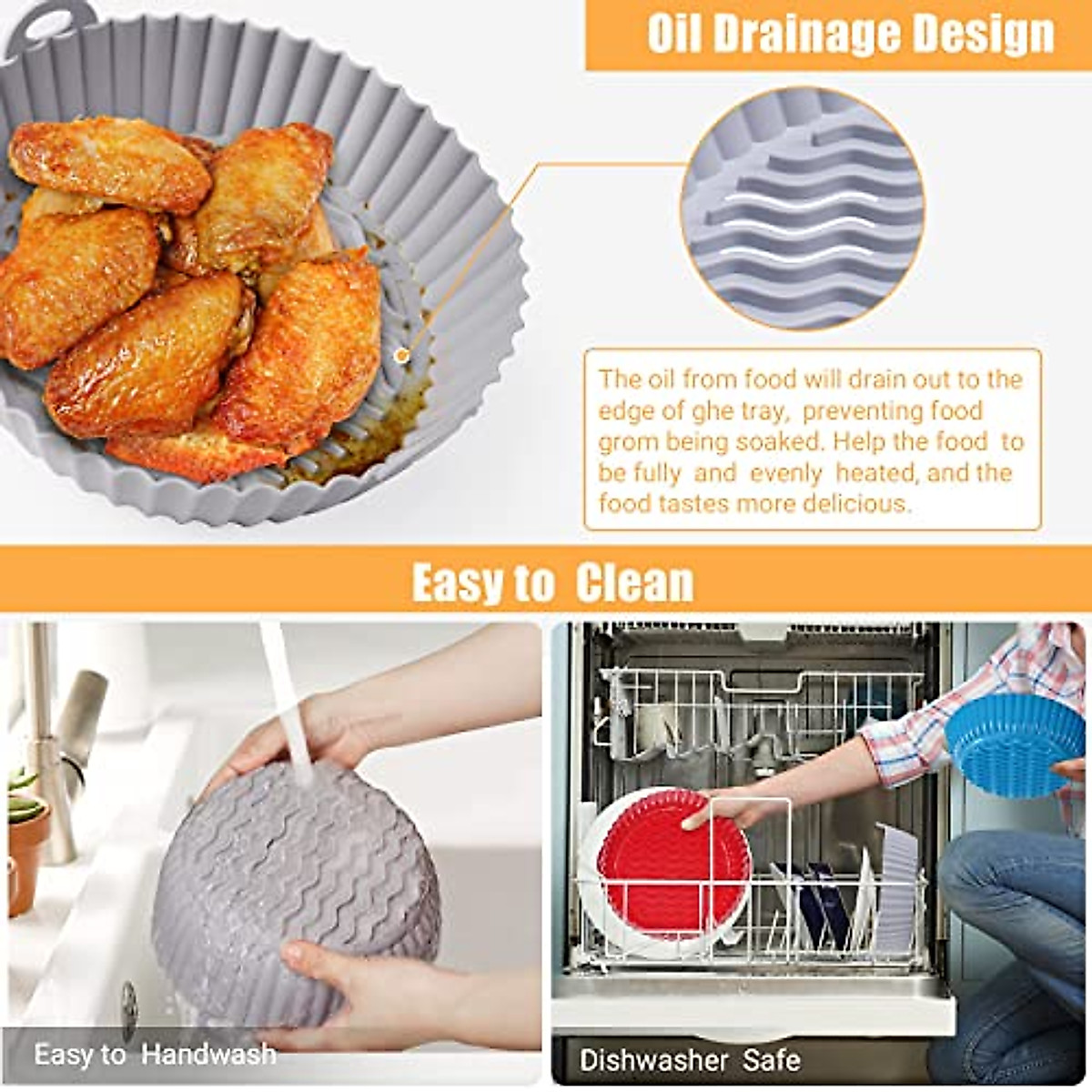 Oil Drainage Design

The oil from food will drain out to the edge of ghe tray, preventing food grom being soaked. Help the food to be fully and evenly heated, and the food tastes more delicious.

Easy to Clean

Easy to Handwash

Dishwasher Safe