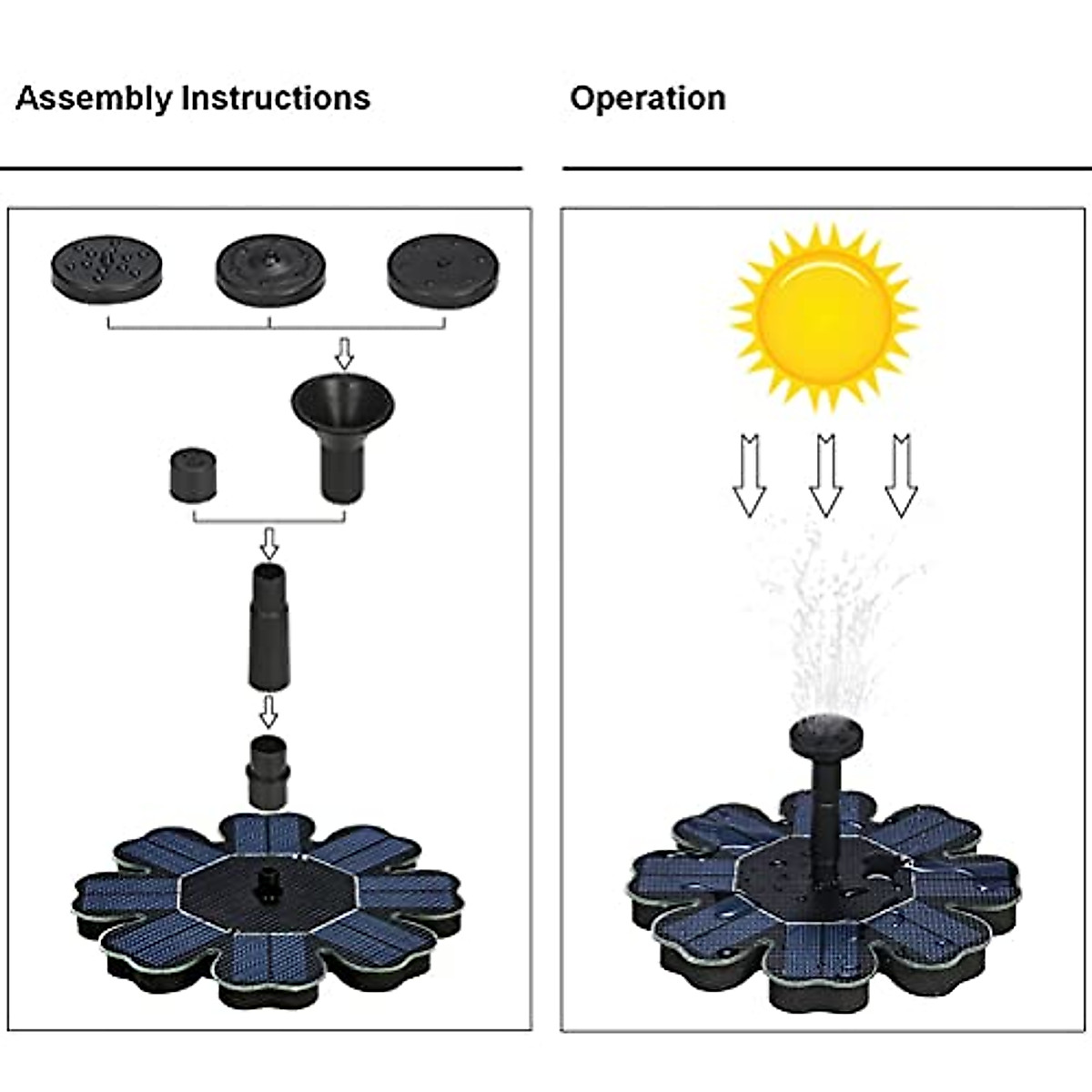 Assembly Instructions

Operation