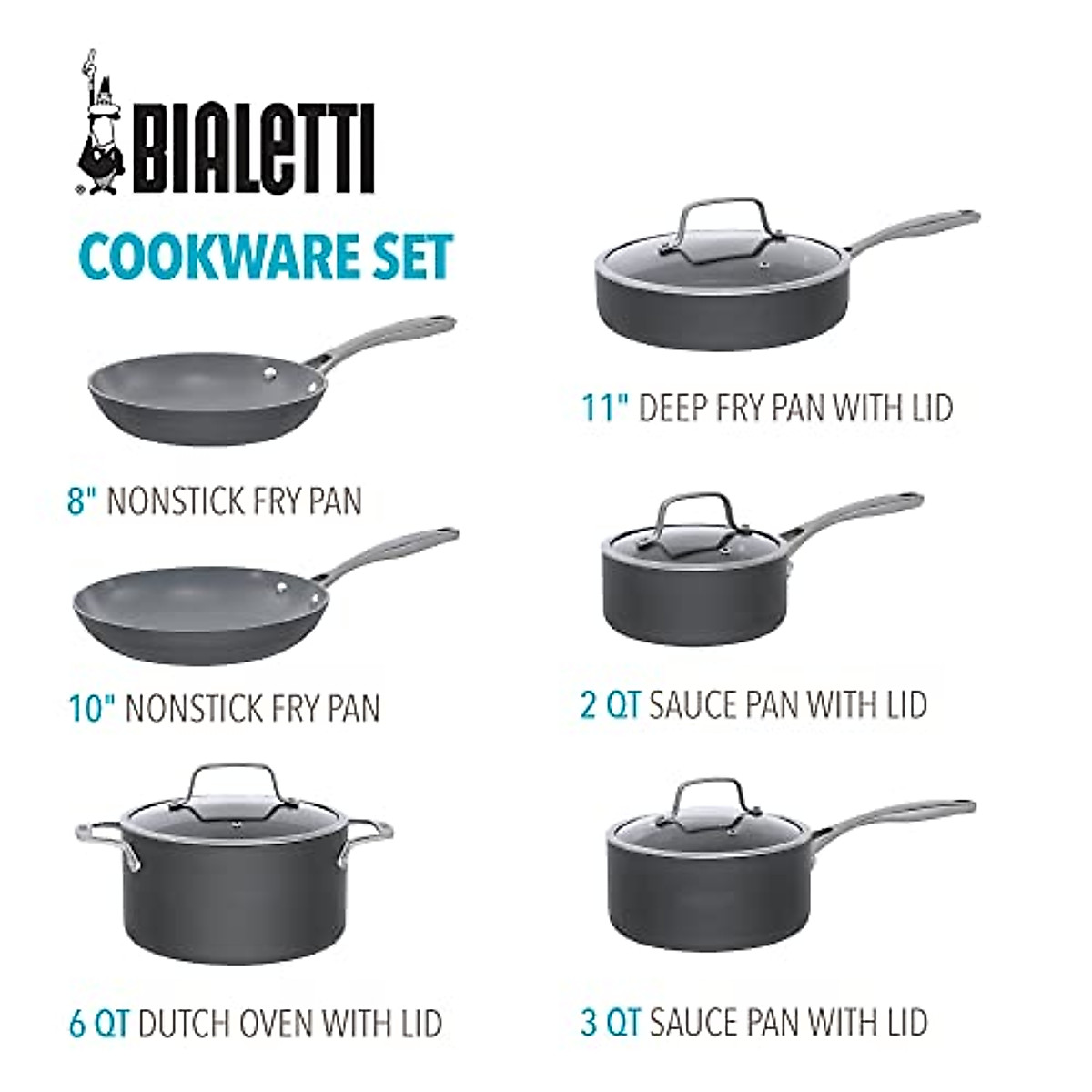 BIALETTI

COOKWARE SET

8" NONSTICK FRY PAN

10" NONSTICK FRY PAN

6 QT DUTCH OVEN WITH LID

11" DEEP FRY PAN WITH LID

2 QT SAUCE PAN WITH LID

3 QT SAUCE PAN WITH LID