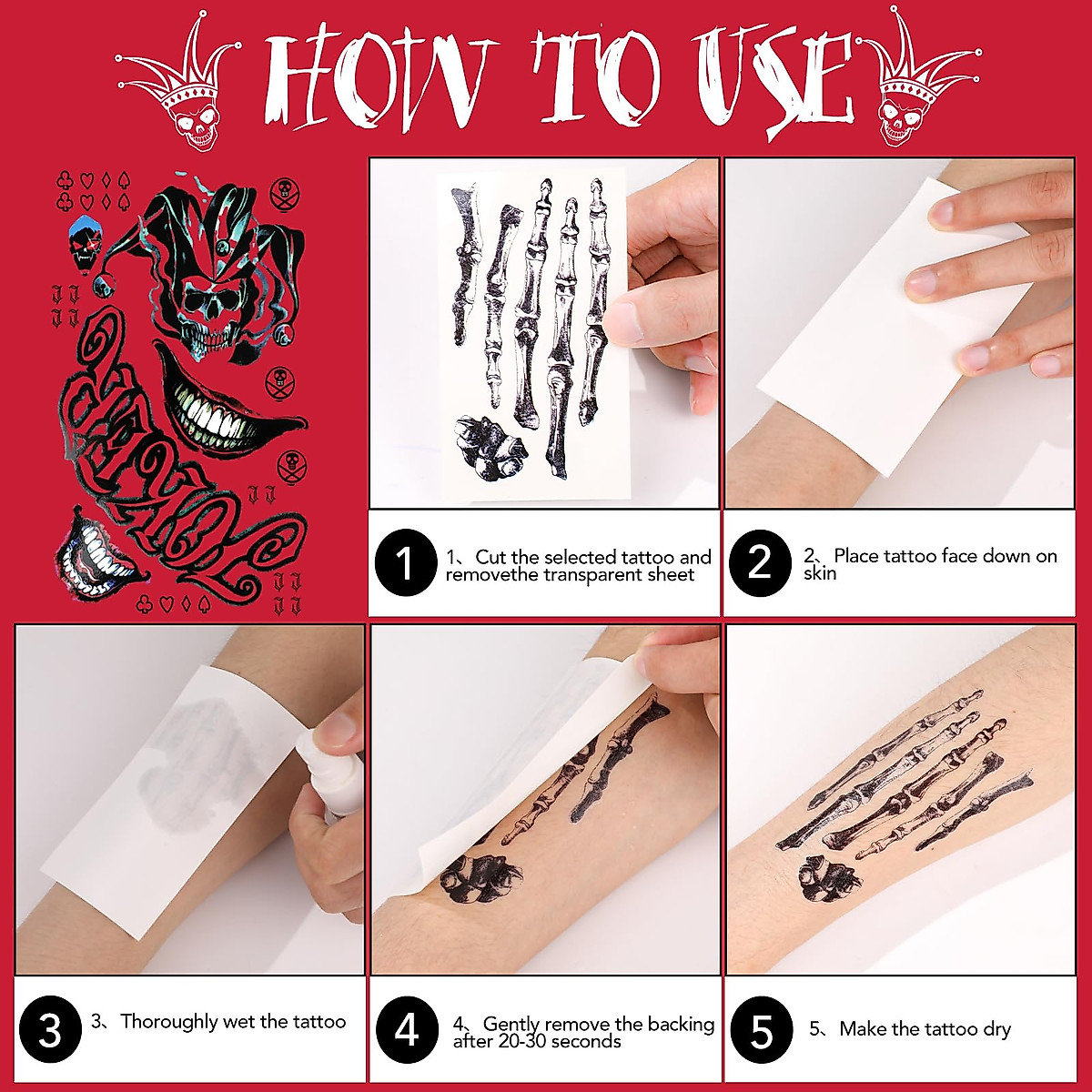 HOW TO USE

1

1、Cut the selected tattoo and removethe transparent sheet

2

2、Place tattoo face down on skin

3

3、Thoroughly wet the tattoo

4

4、Gently remove the backing after 20-30 seconds

5

5、Make the tattoo dry