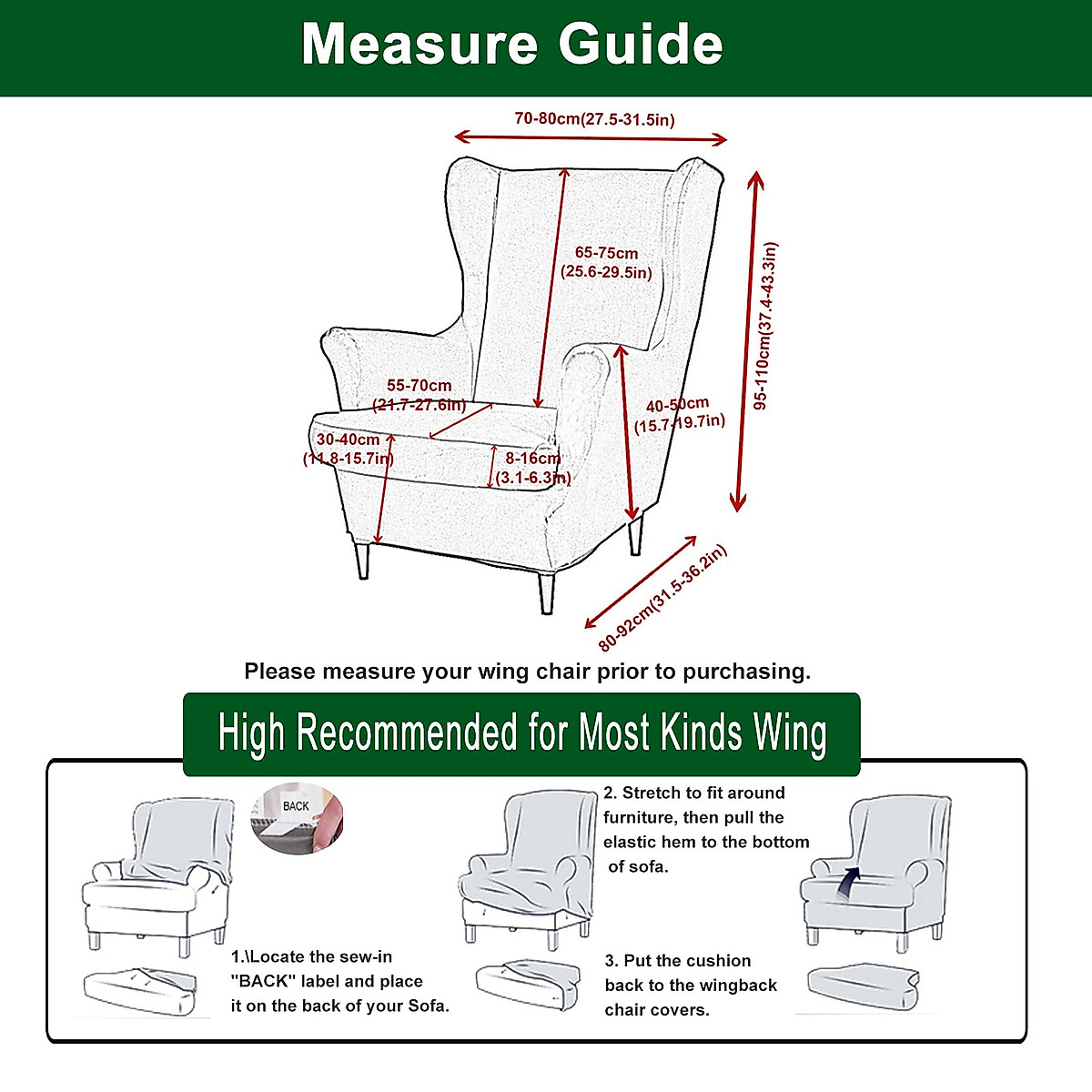 Measure Guide

70-80cm(27.5-31.5in)

65-75cm (25.6-29.5in)

95-110cm(37.4-43.3in)

55-70cm (21.7-27.6in)

40-50cm (15.7-19.7in)

30-40cm (11.8-15.7in)

8-16cm (3.1-6.3in)

80-92cm(31.5-36.2in)

Please measure your wing chair prior to purchasing.

High Recommended for Most Kinds Wing

BACK

1.\Locate the sew-in "BACK" label and place it on the back of your Sofa.

2. Stretch to fit around furniture, then pull the elastic hem to the bottom of sofa.

3. Put the cushion back to the wingback chair covers.