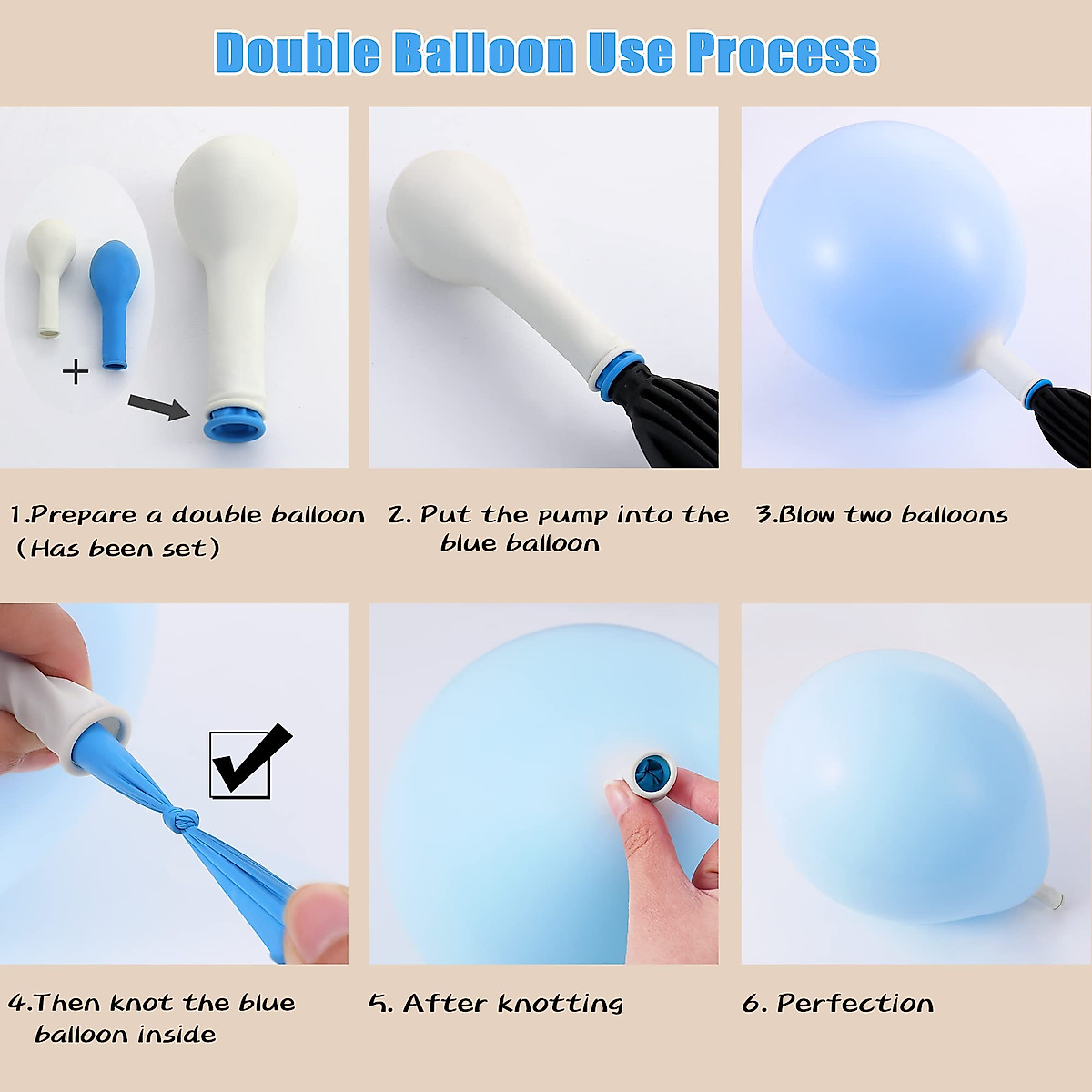 Double Balloon Use Process

+

1.Prepare a double balloon (Has been set)

2. Put the pump into the blue balloon

3.Blow two balloons

4.Then knot the blue balloon inside

5. After knotting

6. Perfection