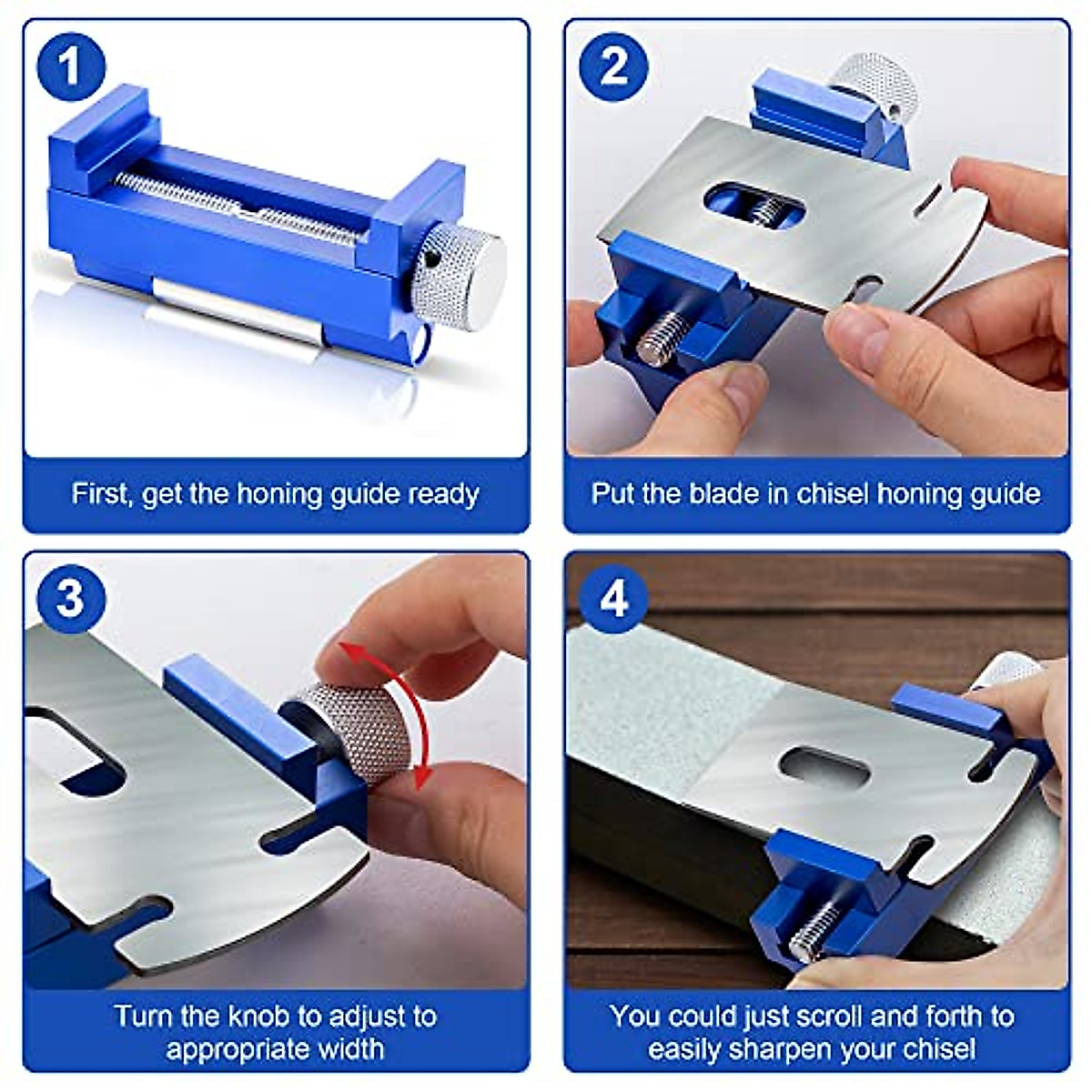 1

First, get the honing guide ready

2

Put the blade in chisel honing guide

3

Turn the knob to adjust to appropriate width

4

You could just scroll and forth to easily sharpen your chisel