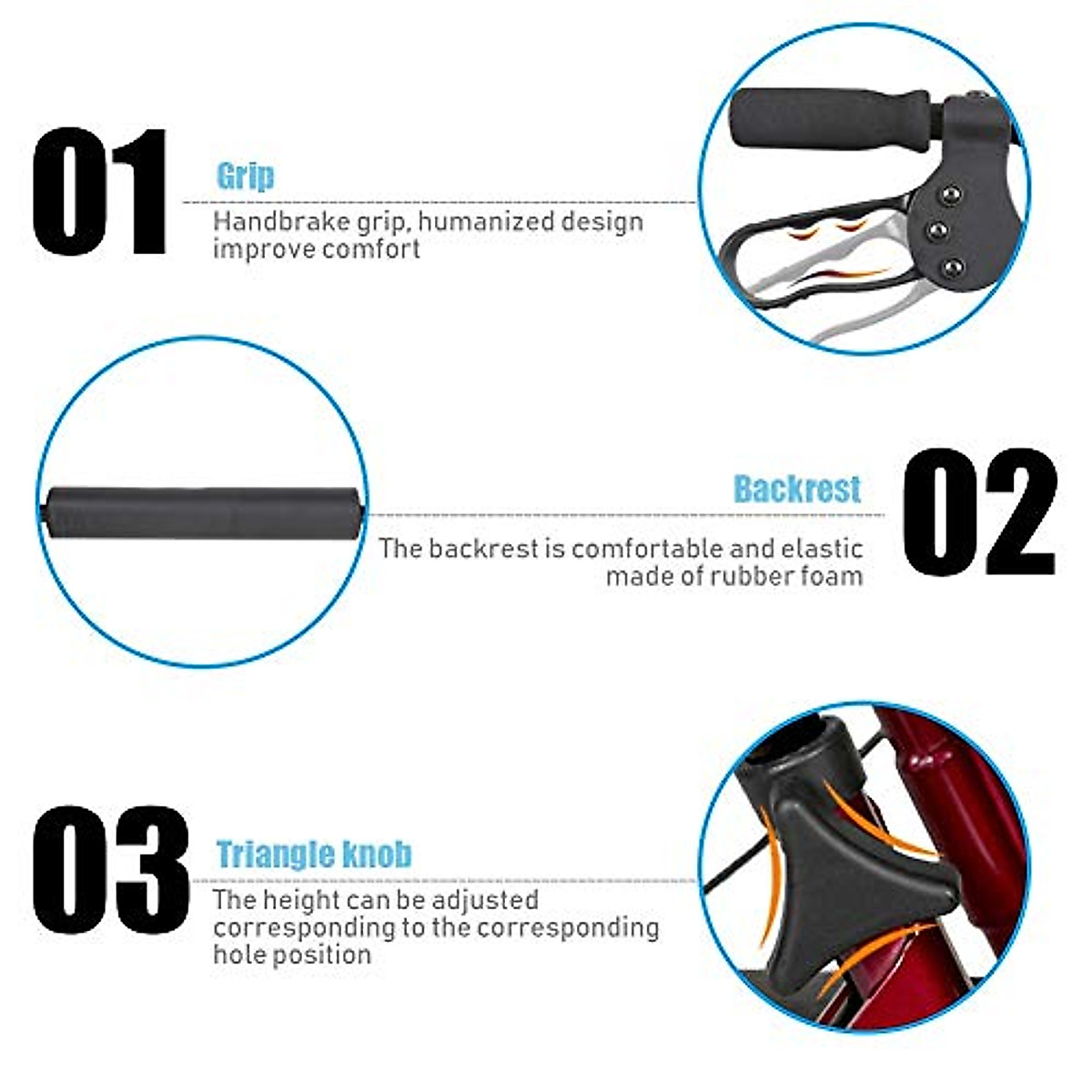 01

Grip

Handbrake grip, humanized design improve comfort

Backrest

02

The backrest is comfortable and elastic made of rubber foam

03

Triangle knob

The height can be adjusted corresponding to the corresponding hole position