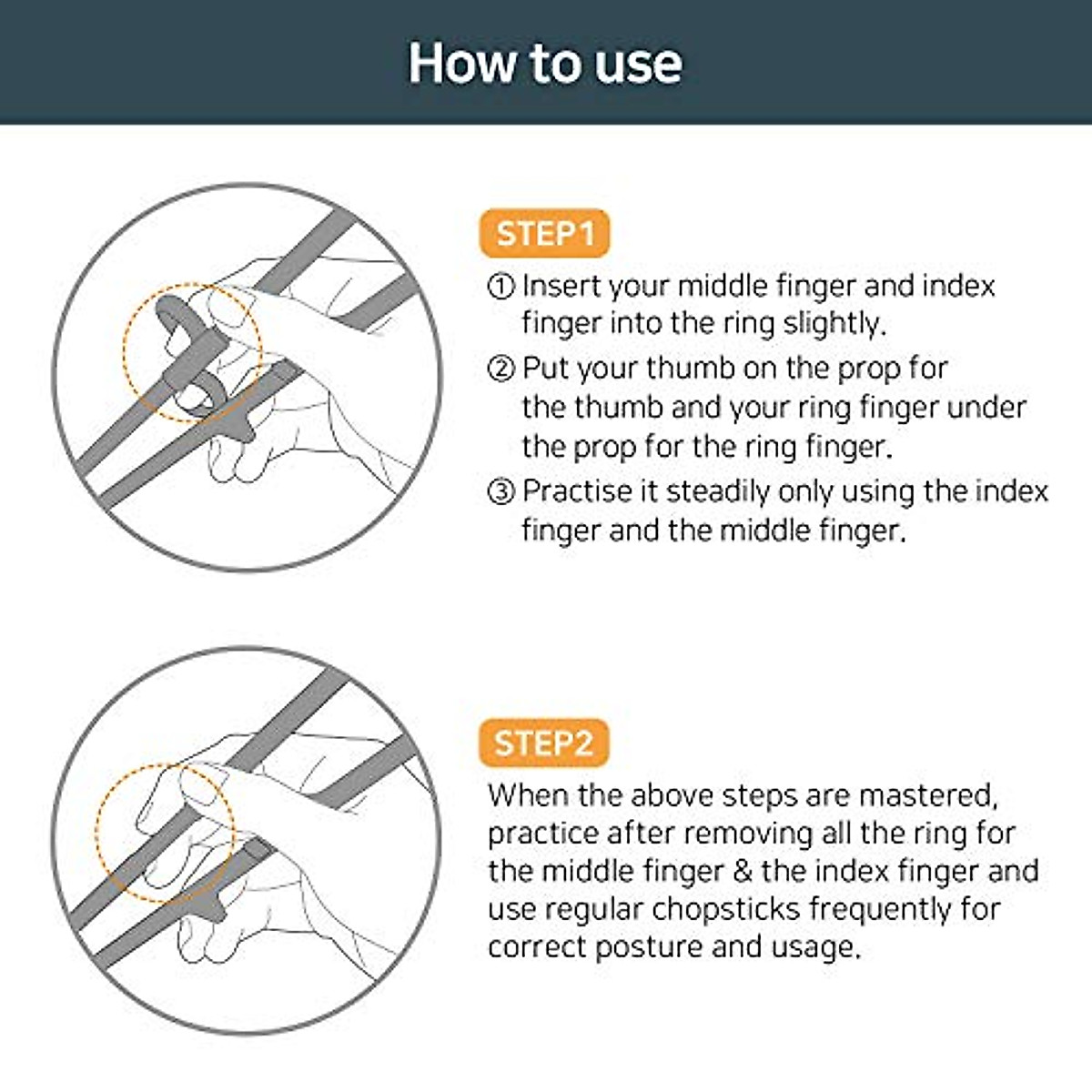 How to use

STEP1

① Insert your middle finger and index finger into the ring slightly.

② Put your thumb on the prop for the thumb and your ring finger under the prop for the ring finger.

③ Practise it steadily only using the index finger and the middle finger.

STEP2

When the above steps are mastered, practice after removing all the ring for the middle finger & the index finger and use regular chopsticks frequently for correct posture and usage.