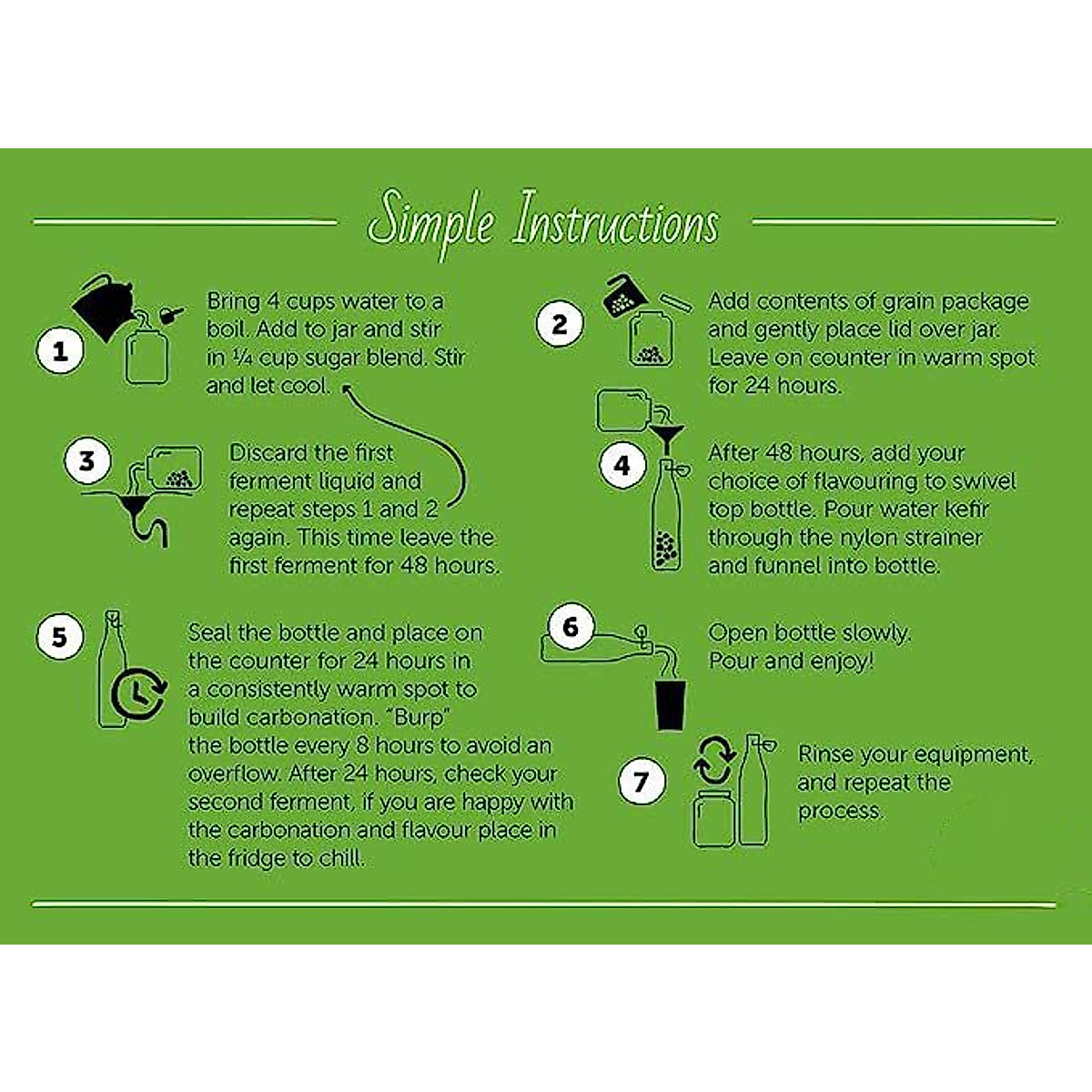 Simple Instructions

1 Bring 4 cups water to a boil. Add to jar and stir in ¼ cup sugar blend. Stir and let cool.

2 Add contents of grain package and gently place lid over jar. Leave on counter in warm spot for 24 hours.

3 Discard the first ferment liquid and repeat steps 1 and 2 again. This time leave the first ferment for 48 hours.

4 After 48 hours, add your choice of flavouring to swivel top bottle. Pour water kefir through the nylon strainer and funnel into bottle.

5 Seal the bottle and place on the counter for 24 hours in a consistently warm spot to build carbonation. "Burp" the bottle every 8 hours to avoid an overflow. After 24 hours, check your second ferment, if you are happy with the carbonation and flavour place in the fridge to chill.

6 Open bottle slowly. Pour and enjoy!

7 Rinse your equipment, and repeat the process.