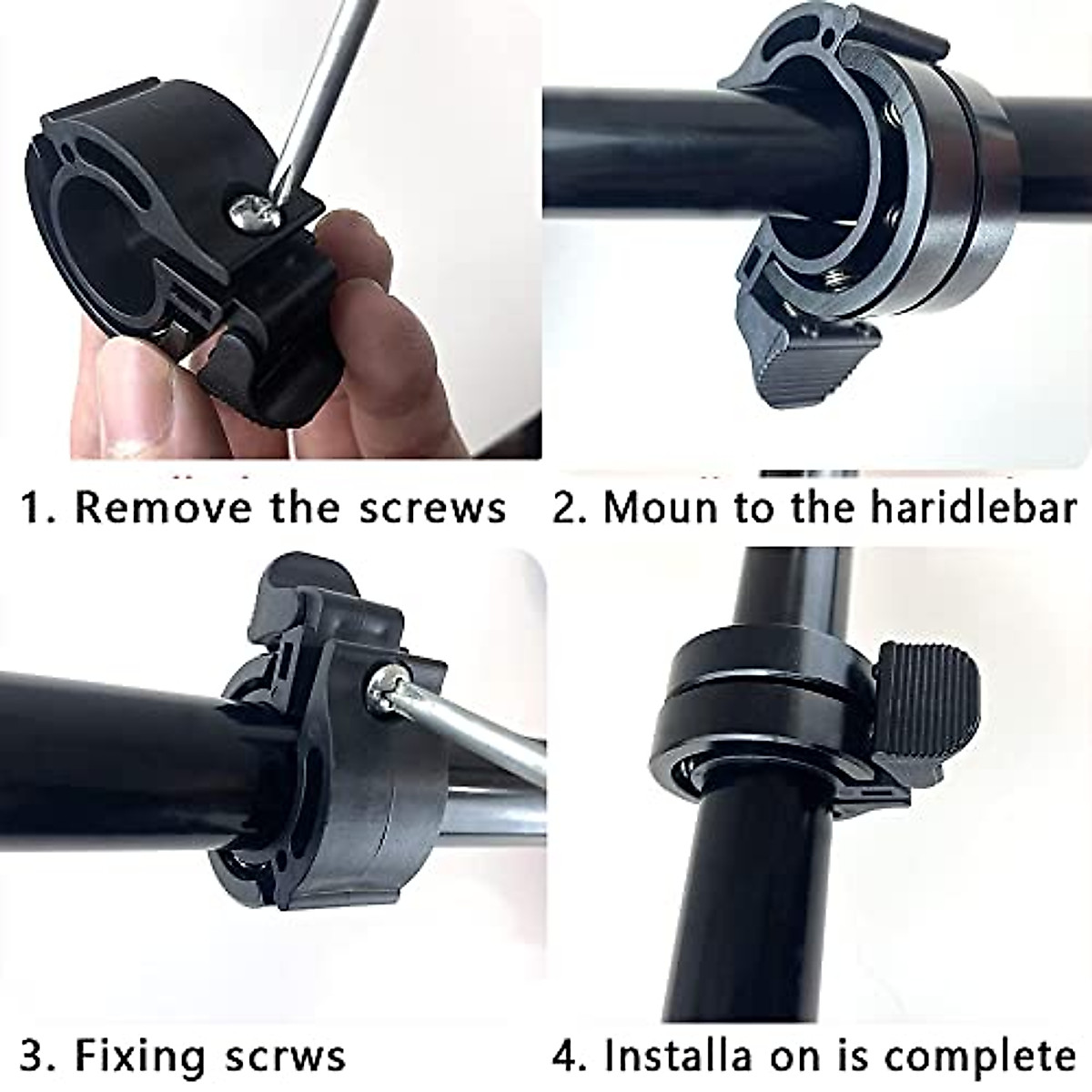 1. Remove the screws

2. Moun to the haridlebar

3. Fixing scrws

4. Installa on is complete