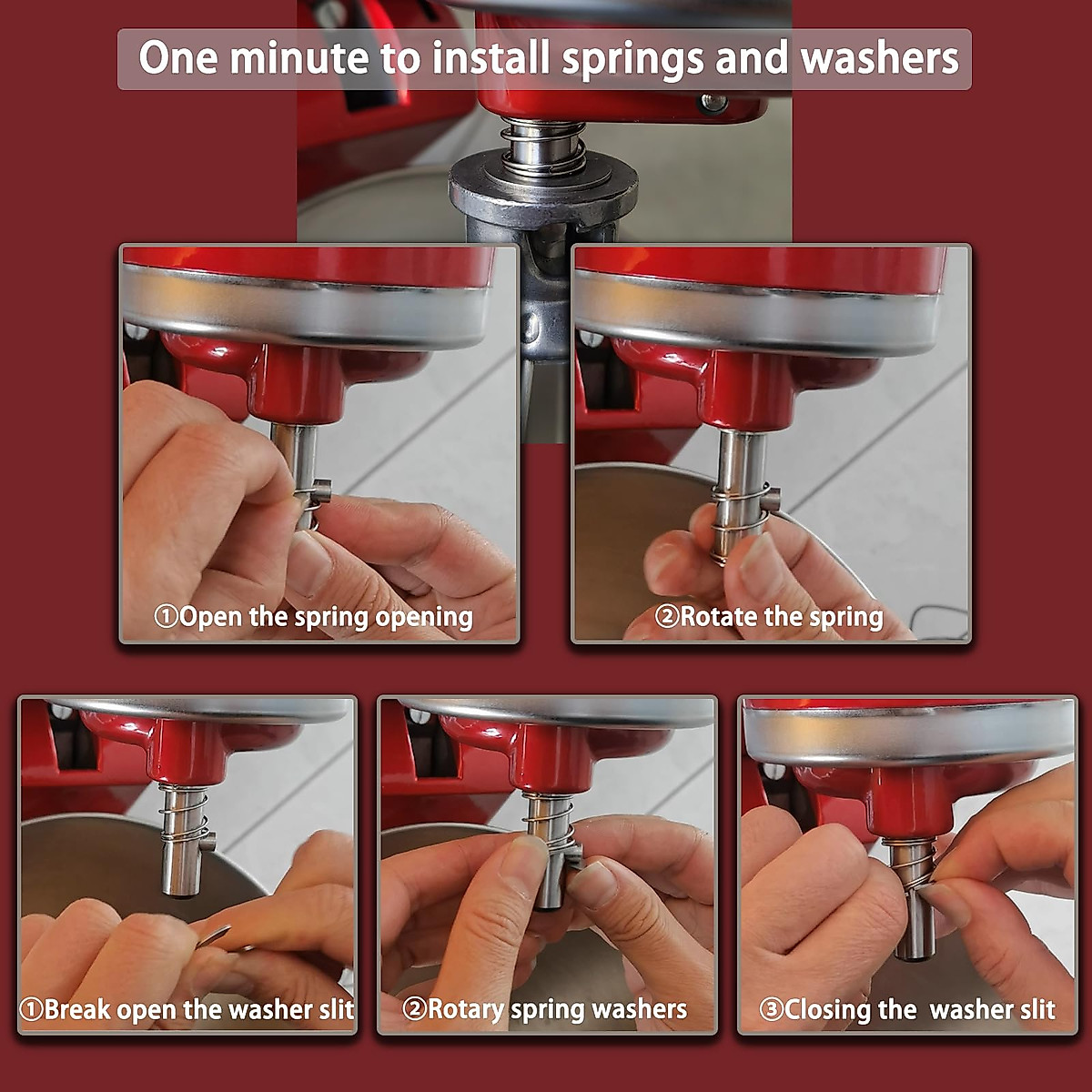 One minute to install springs and washers

①Open the spring opening

②Rotate the spring

①Break open the washer slit

②Rotary spring washers

③Closing the washer slit