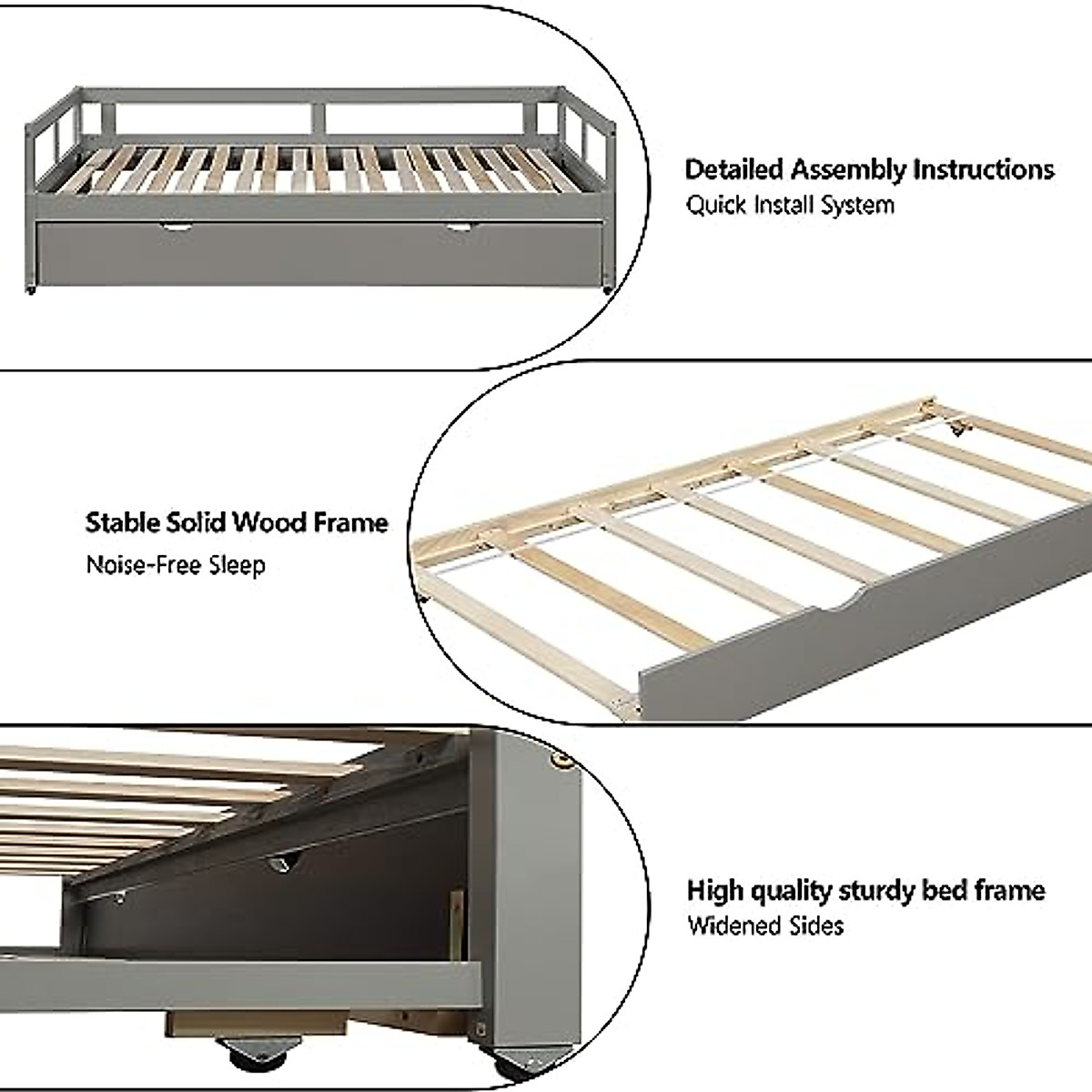 Detailed Assembly Instructions
Quick Install System

Stable Solid Wood Frame
Noise-Free Sleep

High quality sturdy bed frame
Widened Sides